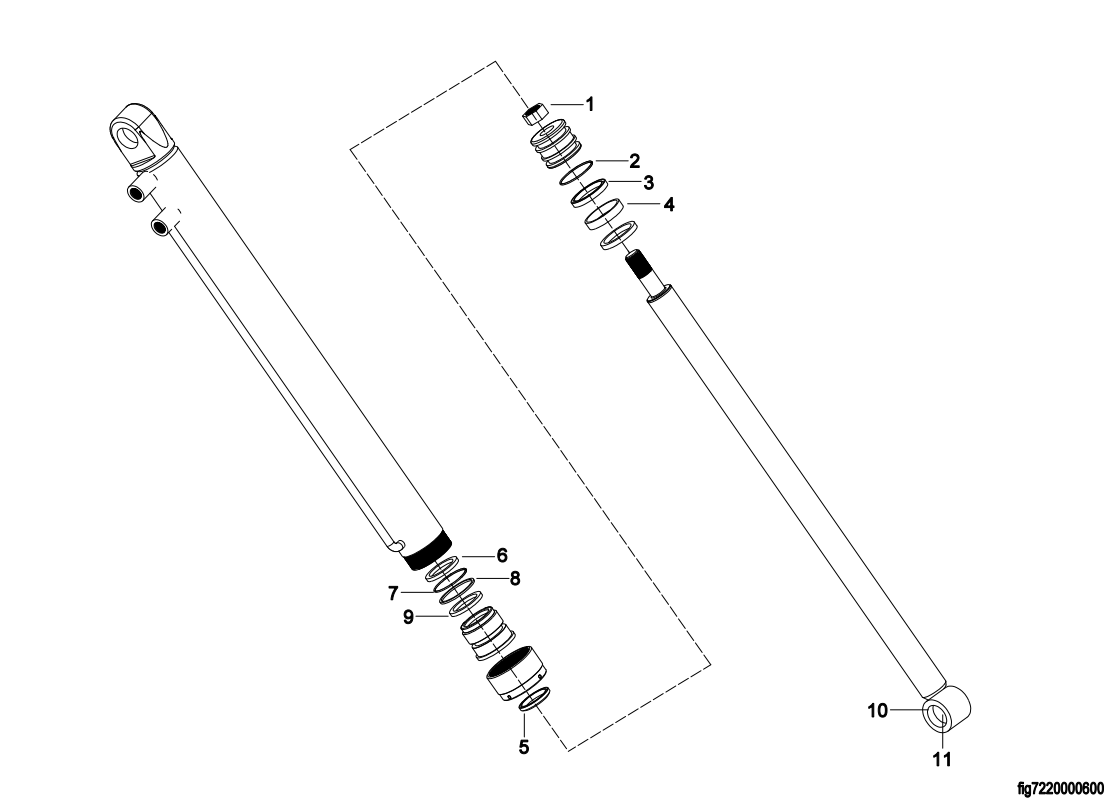 1
2
3
4
6
8
7
9
5
10
11
fig7220000600