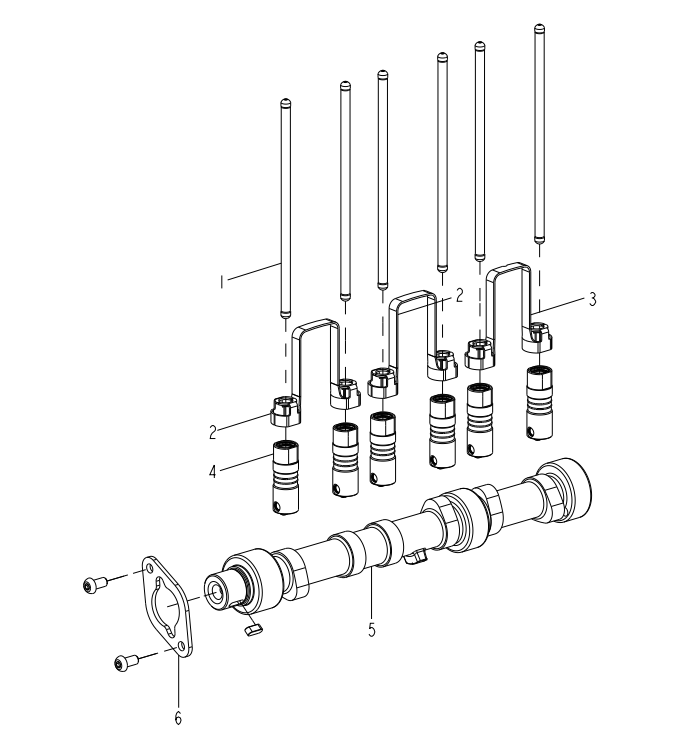 1
2
3
2
4
5
6