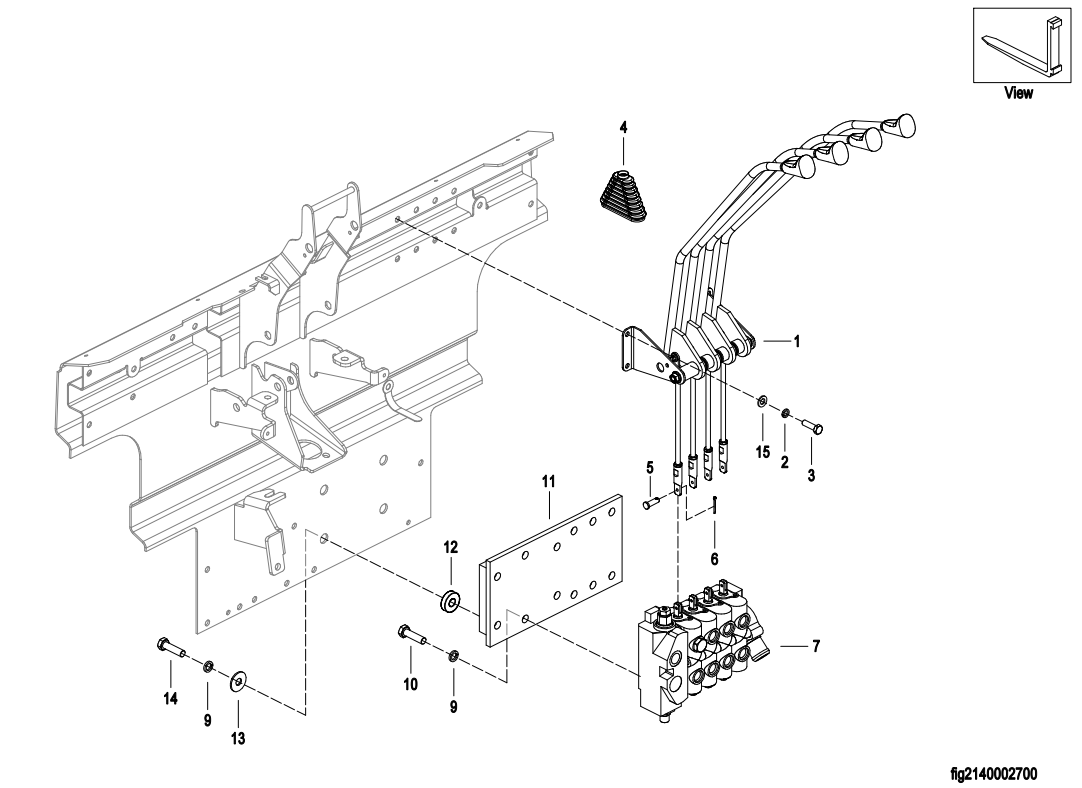 View

4

1

15
2
3

5

11

6

12

7

14
9
13

10
9

fig2140002700