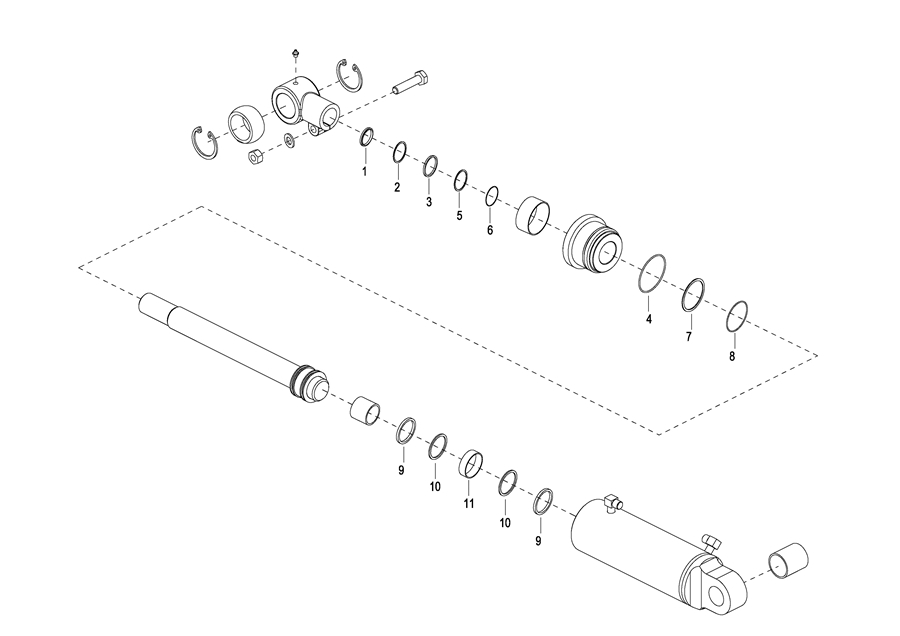 1
2
3
5
6
4
7
8
9
10
11
10
9