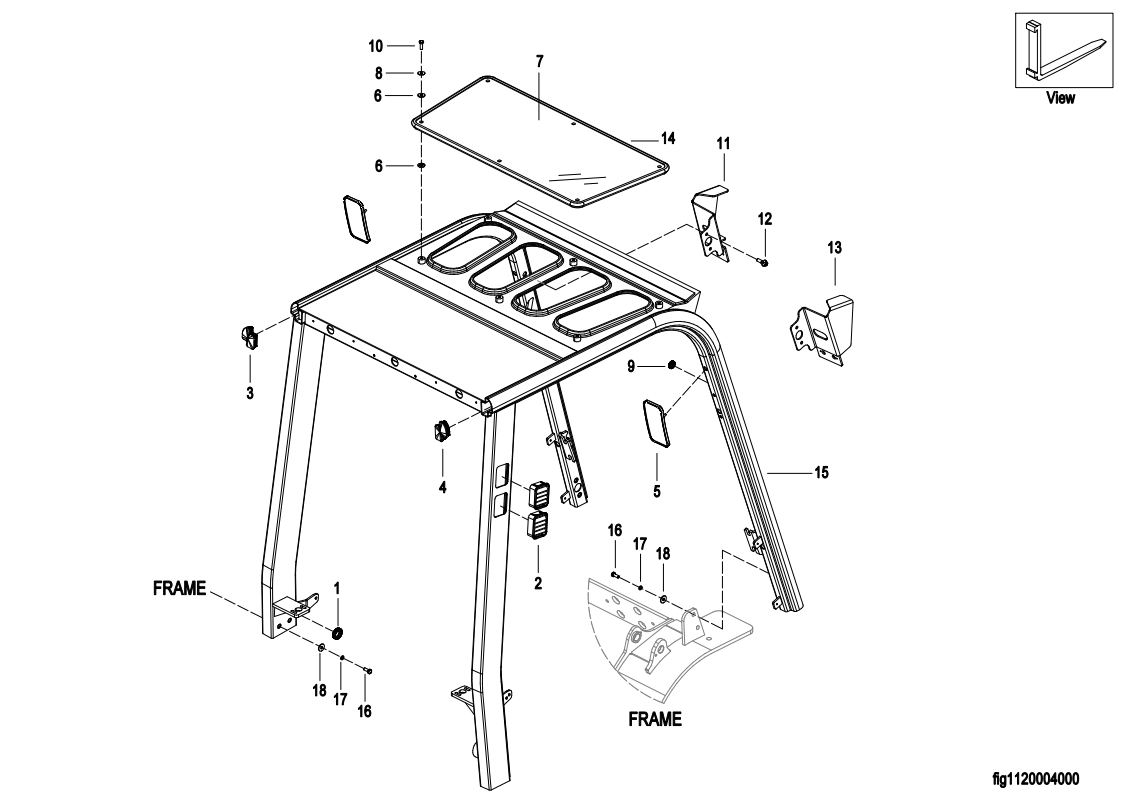 View

10
8
6
7
14
6
11
12
13
3
9
4
5
15
2
16
17
18
FRAME
1
18
17
16
FRAME

fig1120004000