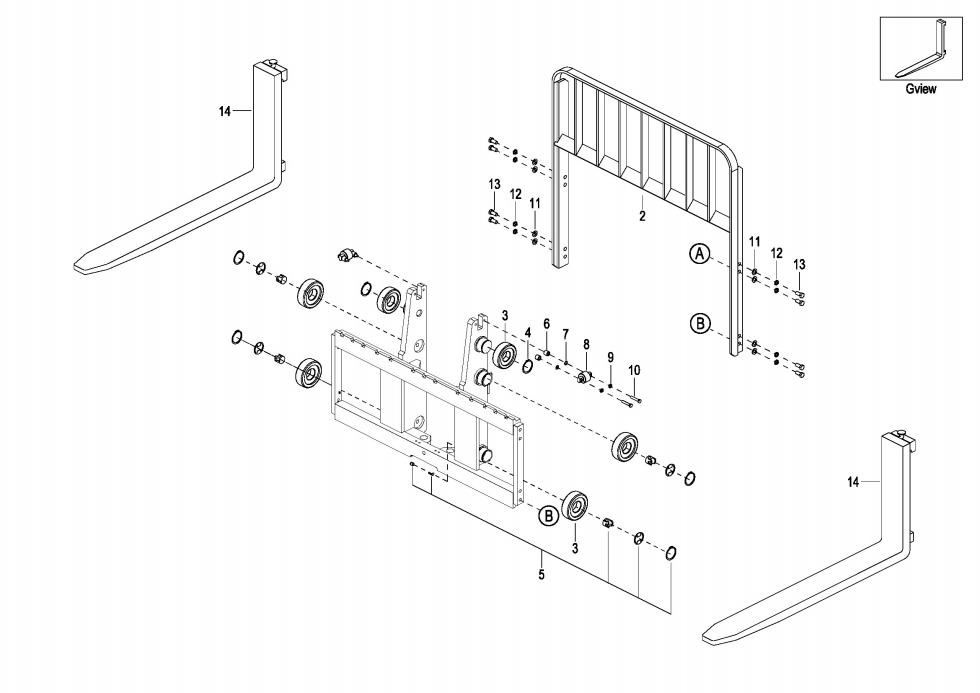 Gview

14

13
12
11

2

A

11
12
13

B

3
4
6
7
8
9
10

B

3

5

14