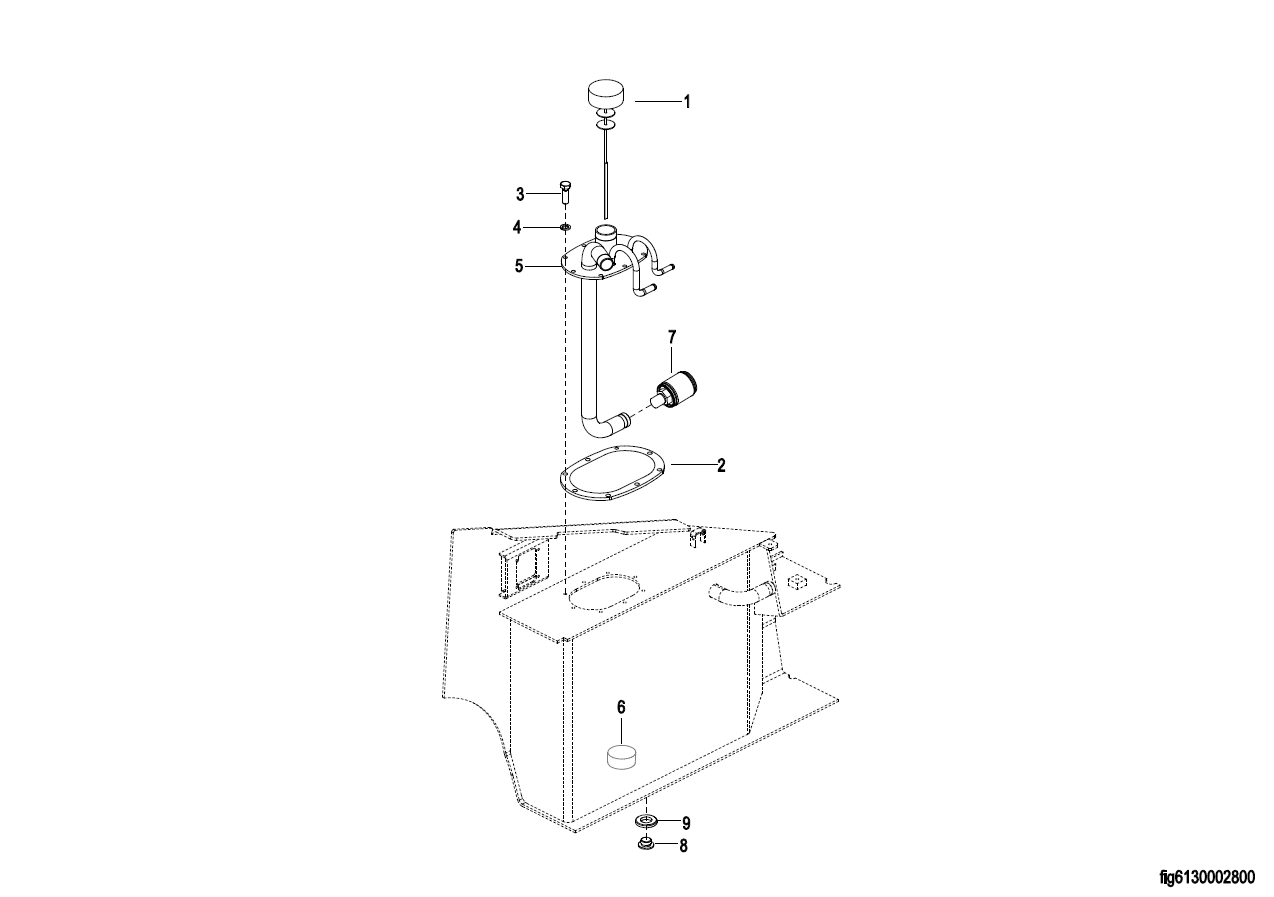 1
3
4
5
7
2
6
9
8
fig6130002800