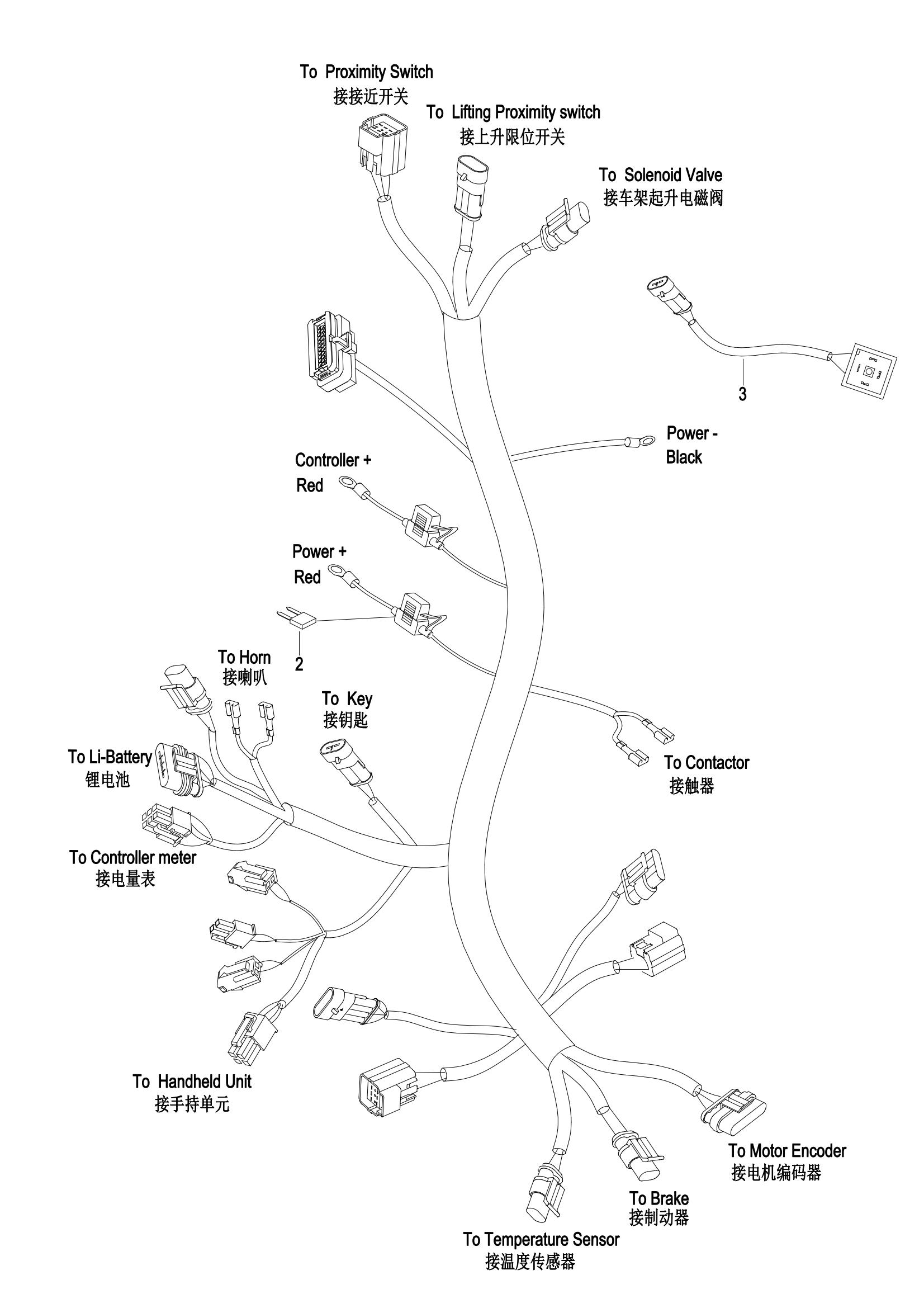 To Proximity Switch
接接近开关

To Lifting Proximity switch
接上升限位开关

To Solenoid Valve
接车架起升电磁阀

3

Power -
Black

Controller +
Red

Power +
Red

2

To Horn
接喇叭

To Key
接钥匙

To Li-Battery
锂电池

To Contactor
接触器

To Controller meter
接电量表

To Handheld Unit
接手持单元

To Motor Encoder
接电机编码器

To Brake
接制动器

To Temperature Sensor
接温度传感器