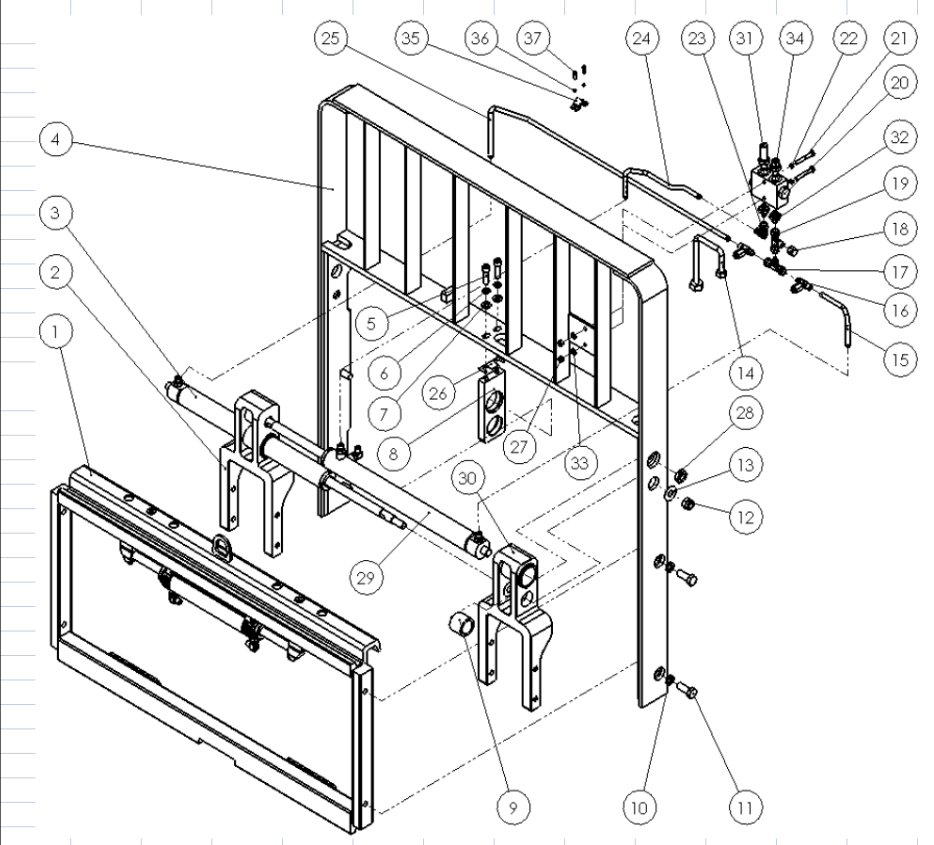 25
35
36
37
24
23
31
34
22
21
20
32
19
18
17
16
15
14
4
3
2
1
5
6
7
26
8
27
33
28
13
12
30
29
9
10
11