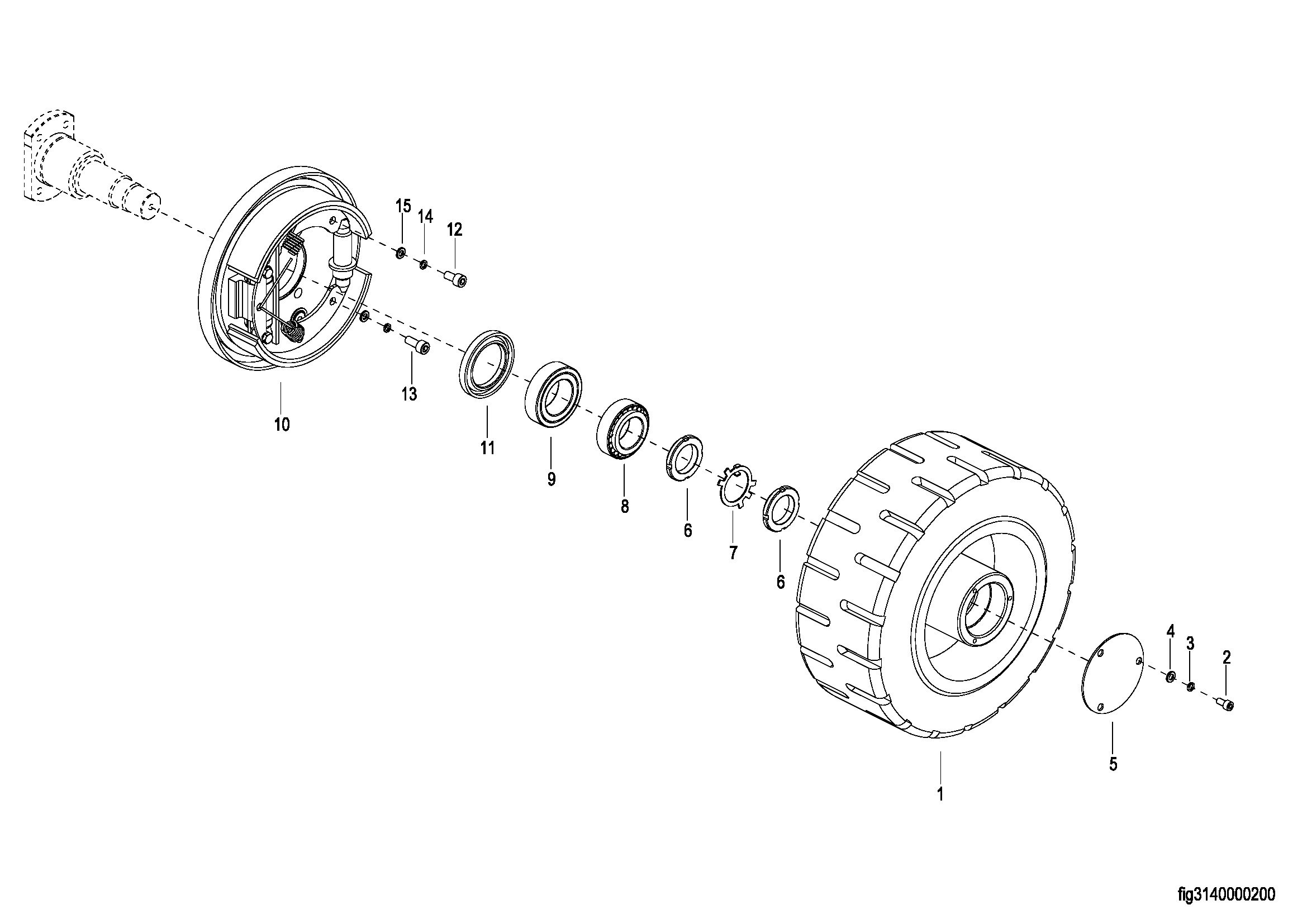 15
14
12
13
10
11
9
8
6
7
6
4
3
2
5
1
fig3140000200