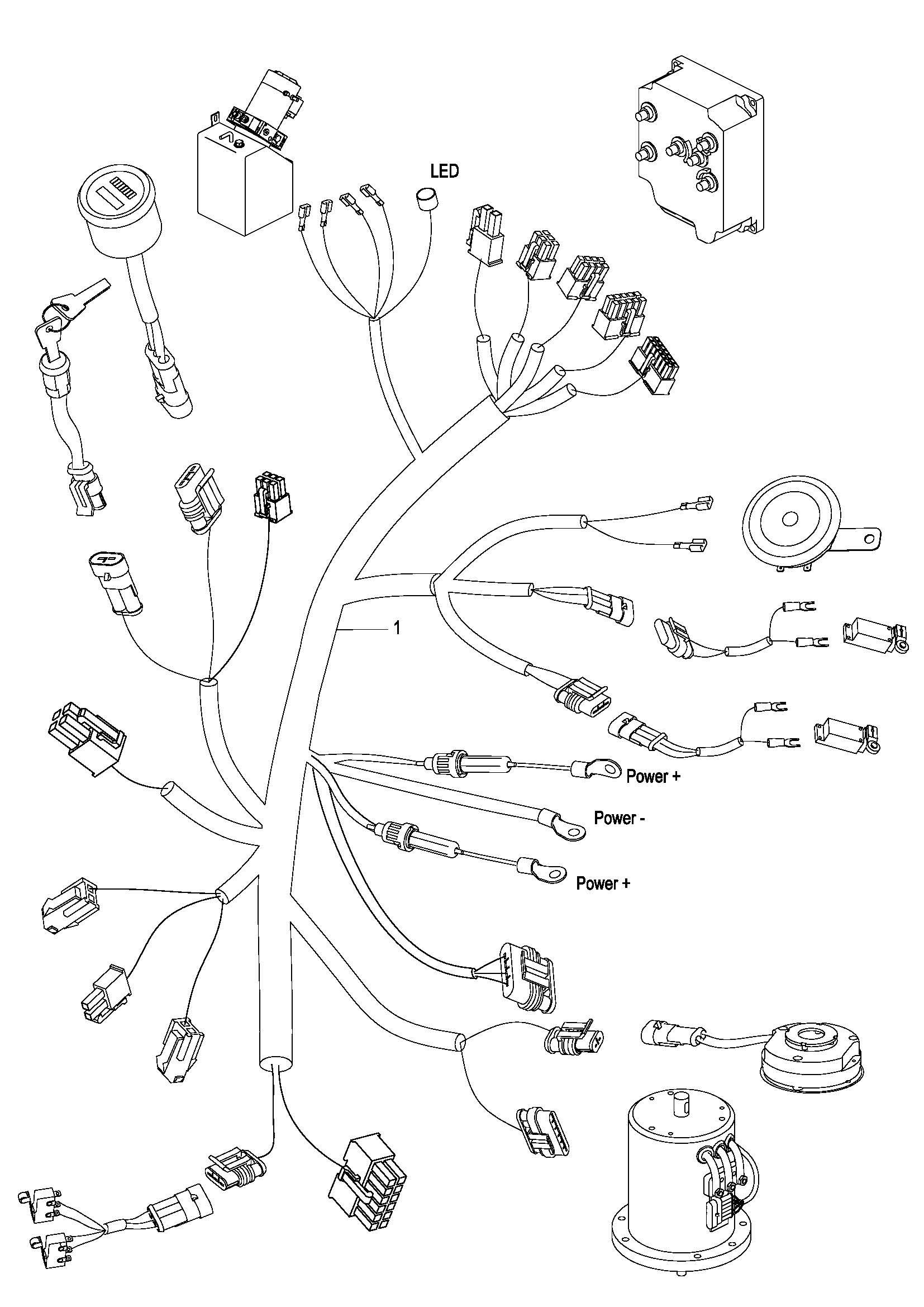 LED

1

Power +

Power -

Power +