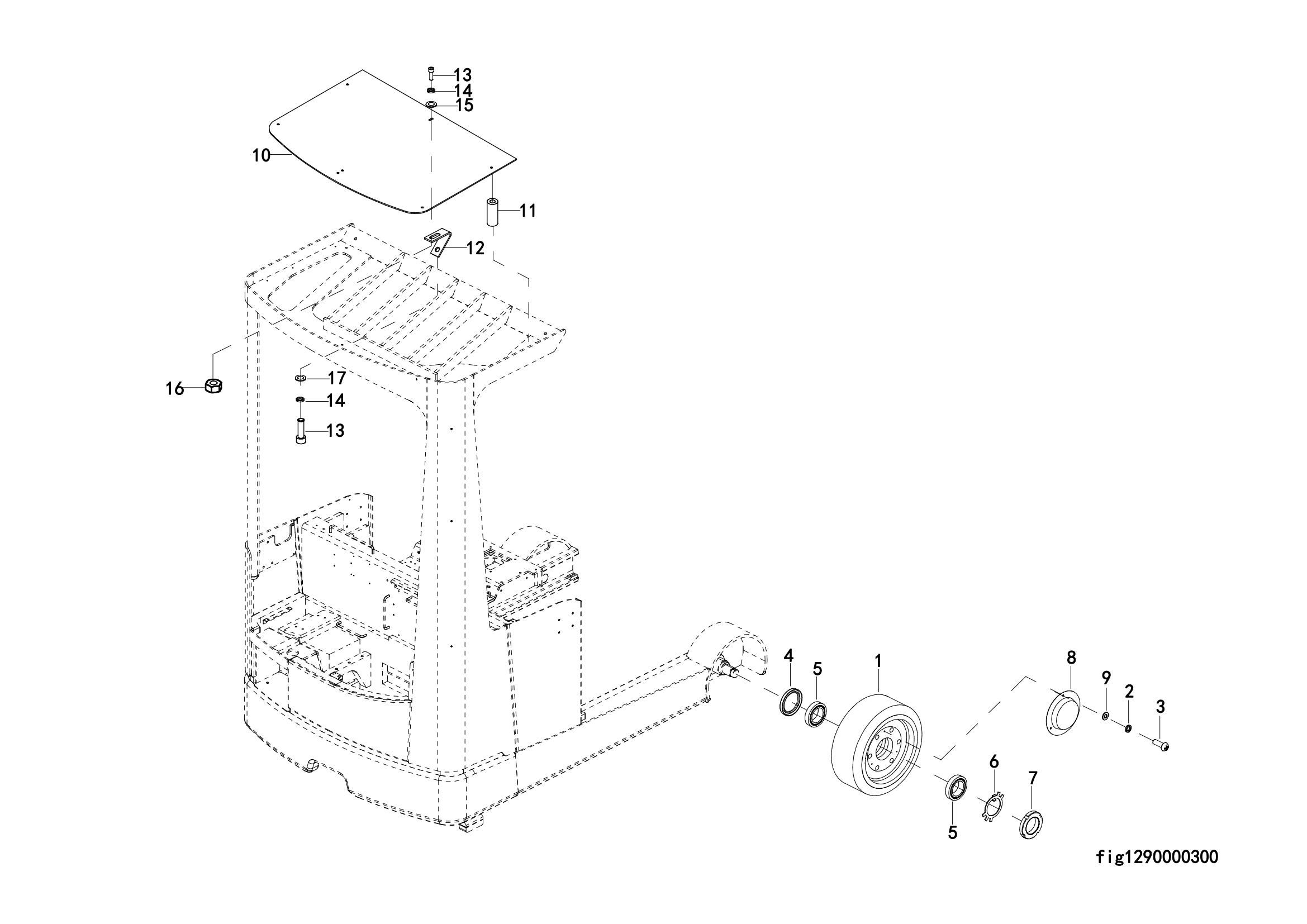 13
14
15
10
11
12
16
17
14
13
4
5
1
8
9
2
3
6
7
5
fig1290000300