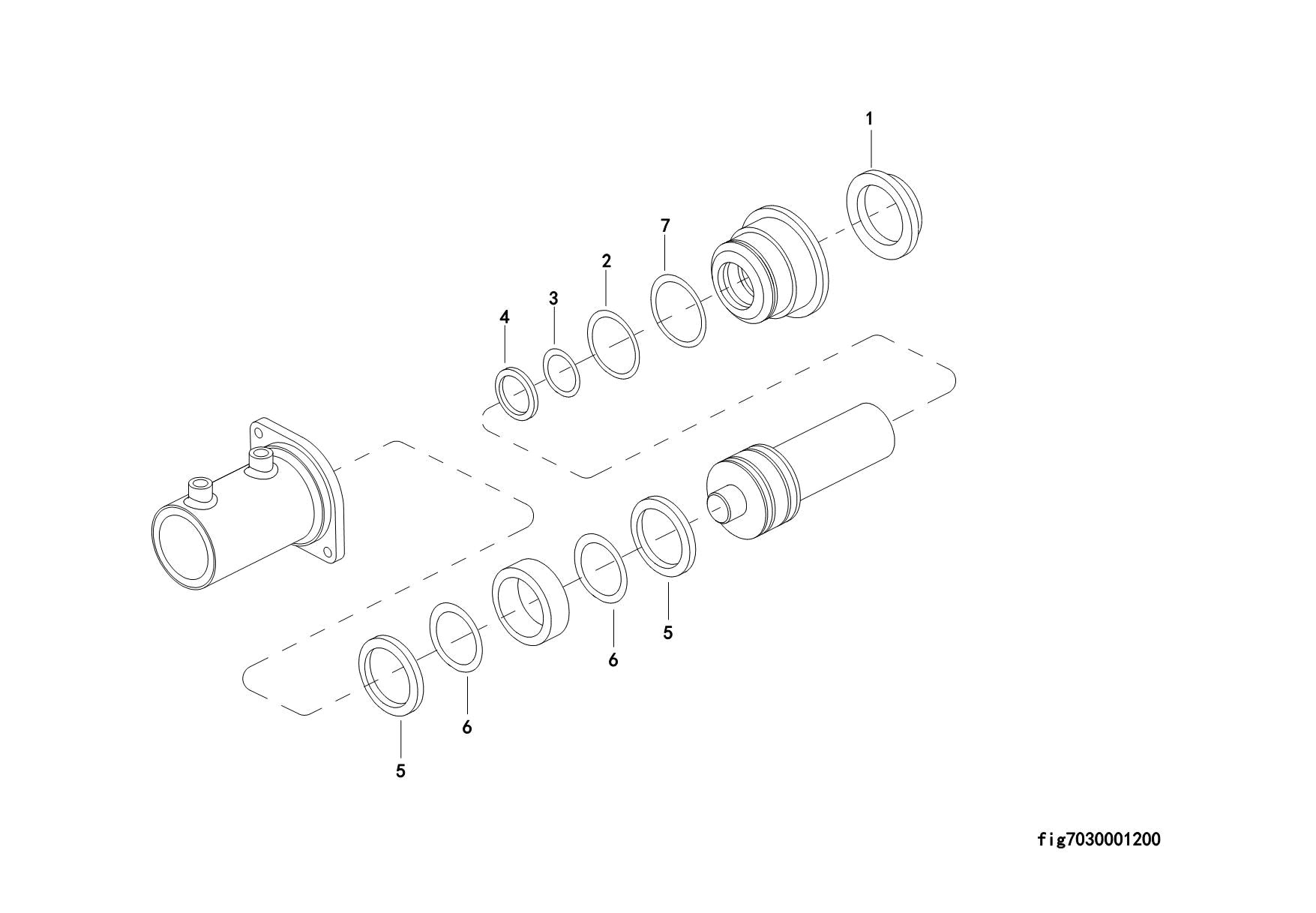 1
7
2
3
4
5
6
6
5
fig7030001200