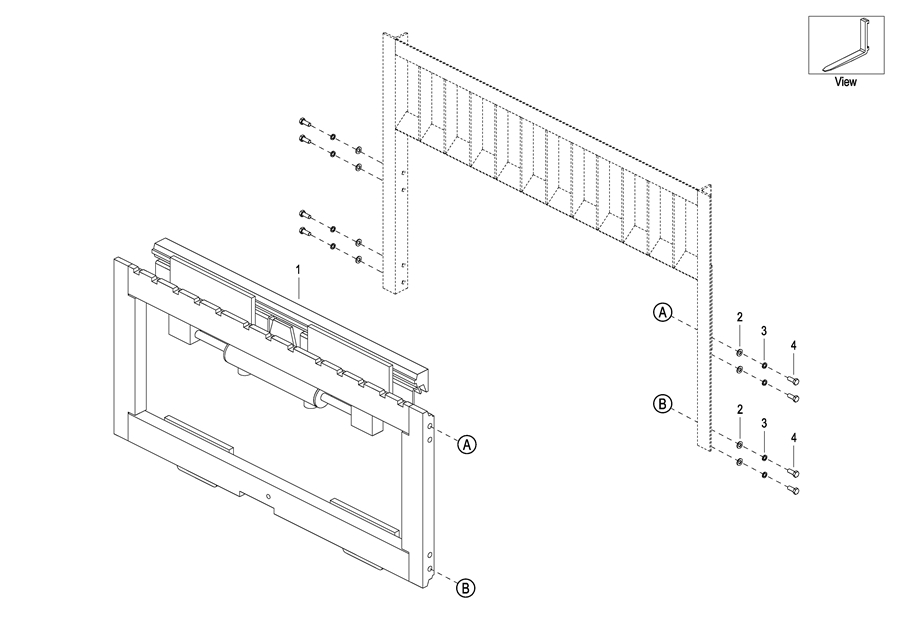 View

1

A

2

3

4

B

2

3

4

A

B