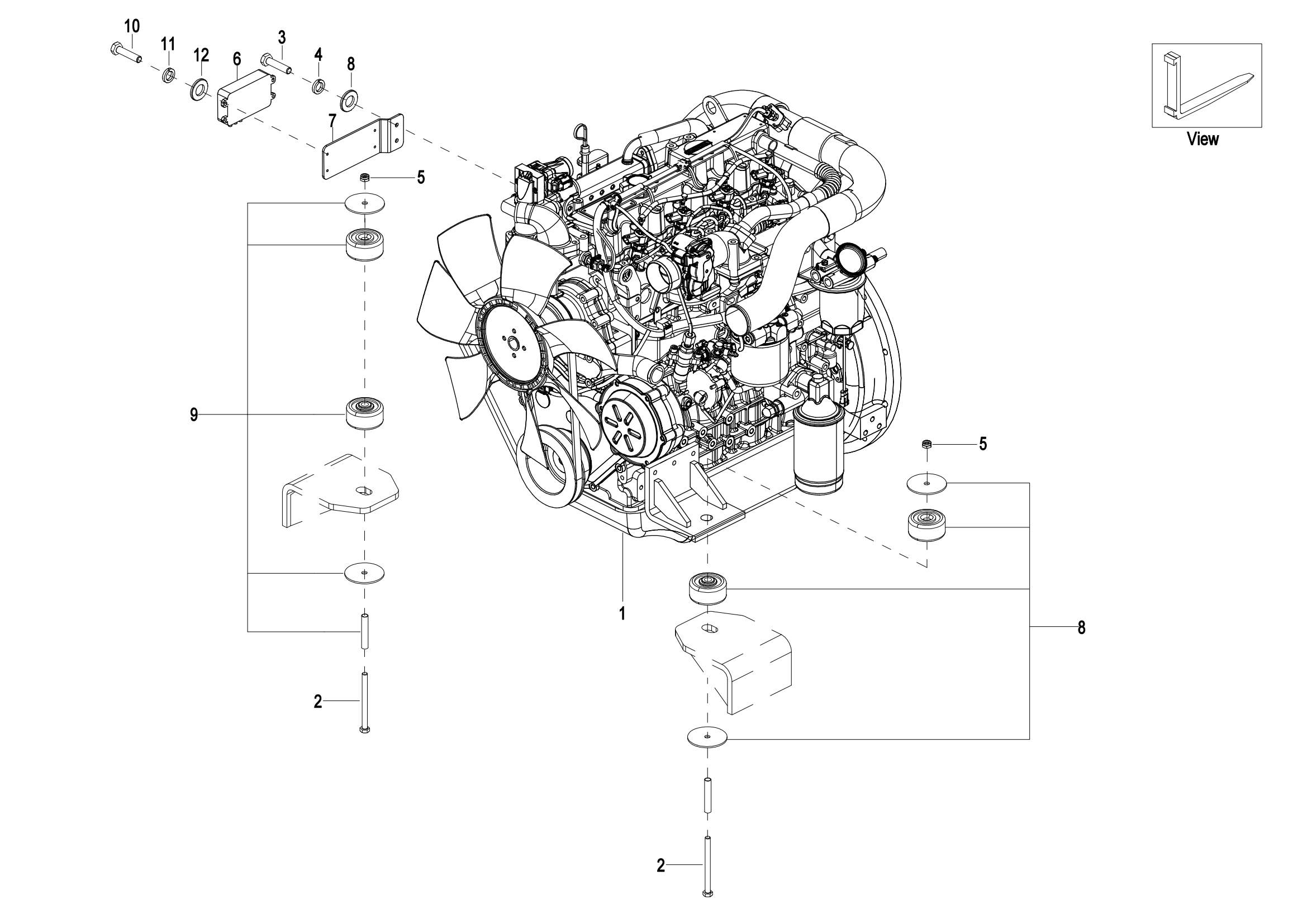 10
11
12
6
3
4
8
7
5
View
9
5
1
8
2
2