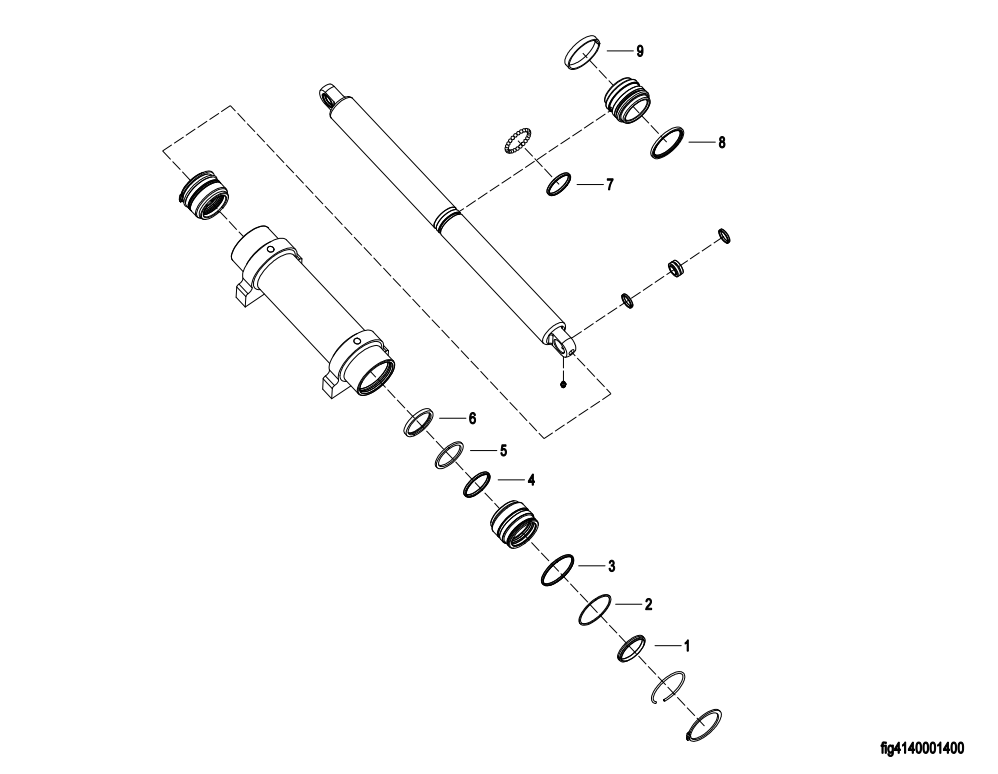 9
8
7
6
5
4
3
2
1
fig4140001400