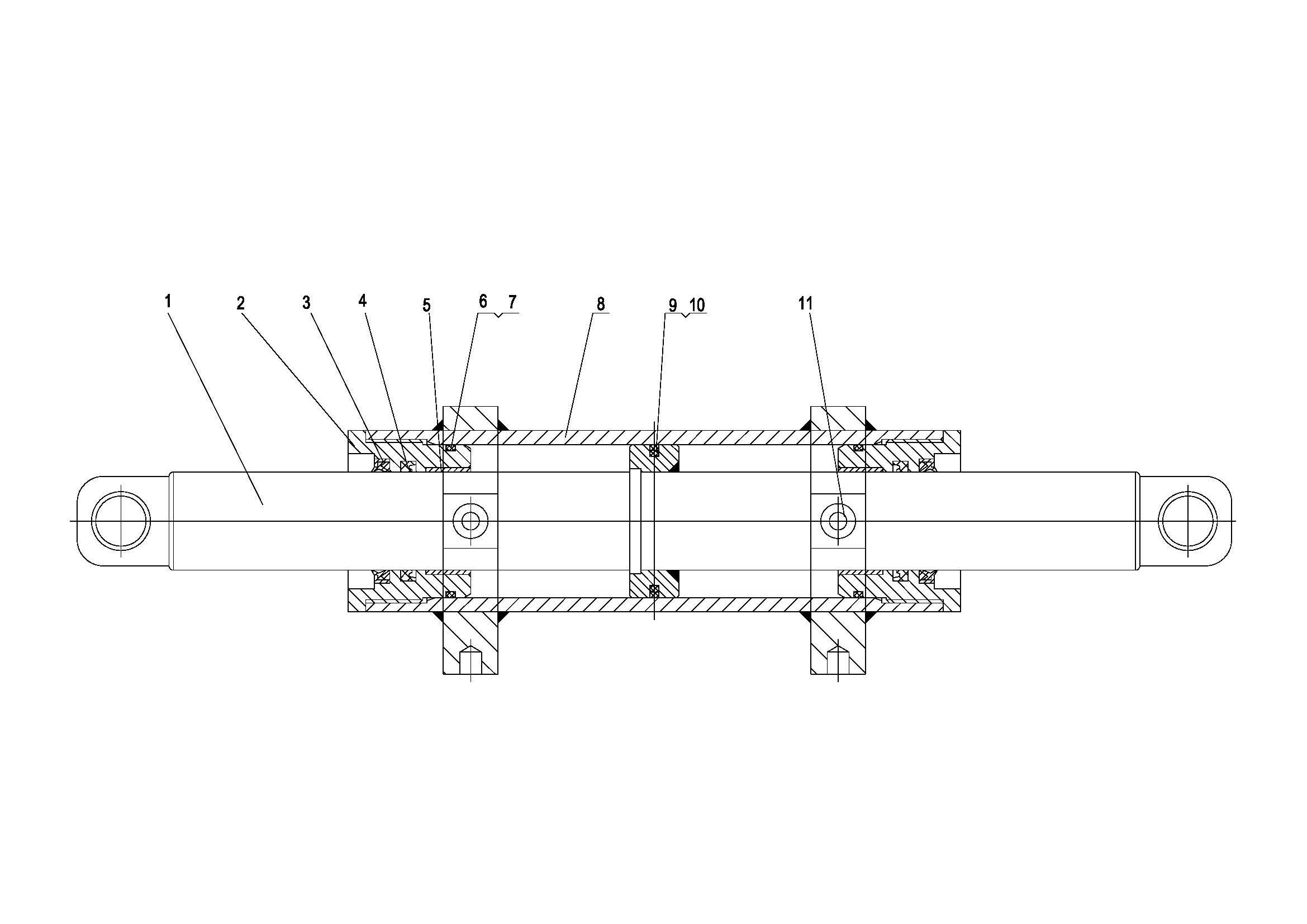 1 2 3 4 5 6 7 8 9 10 11