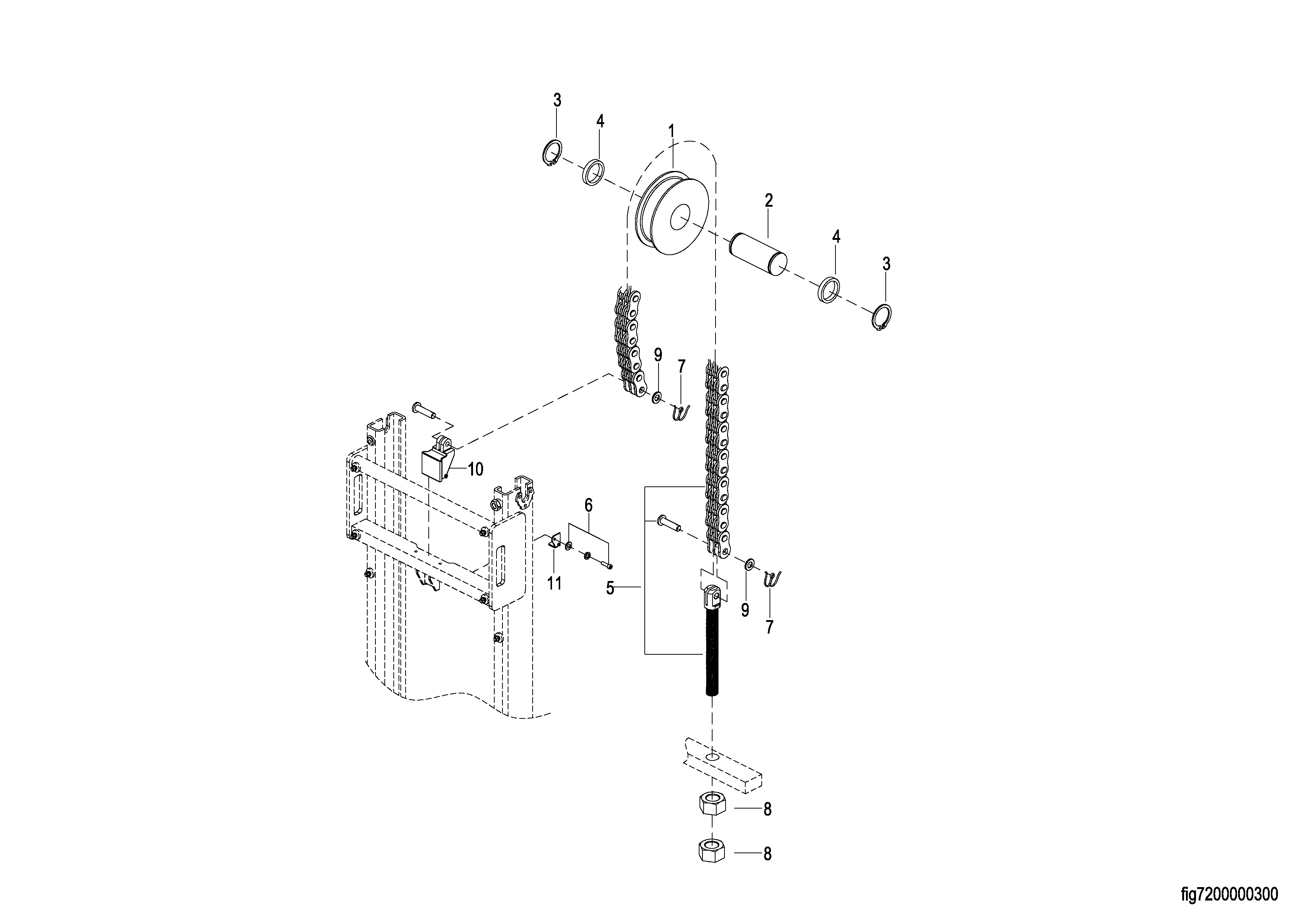 3
4
1
2
4
3
9
7
10
6
11
5
9
7
8
8

fig7200000300