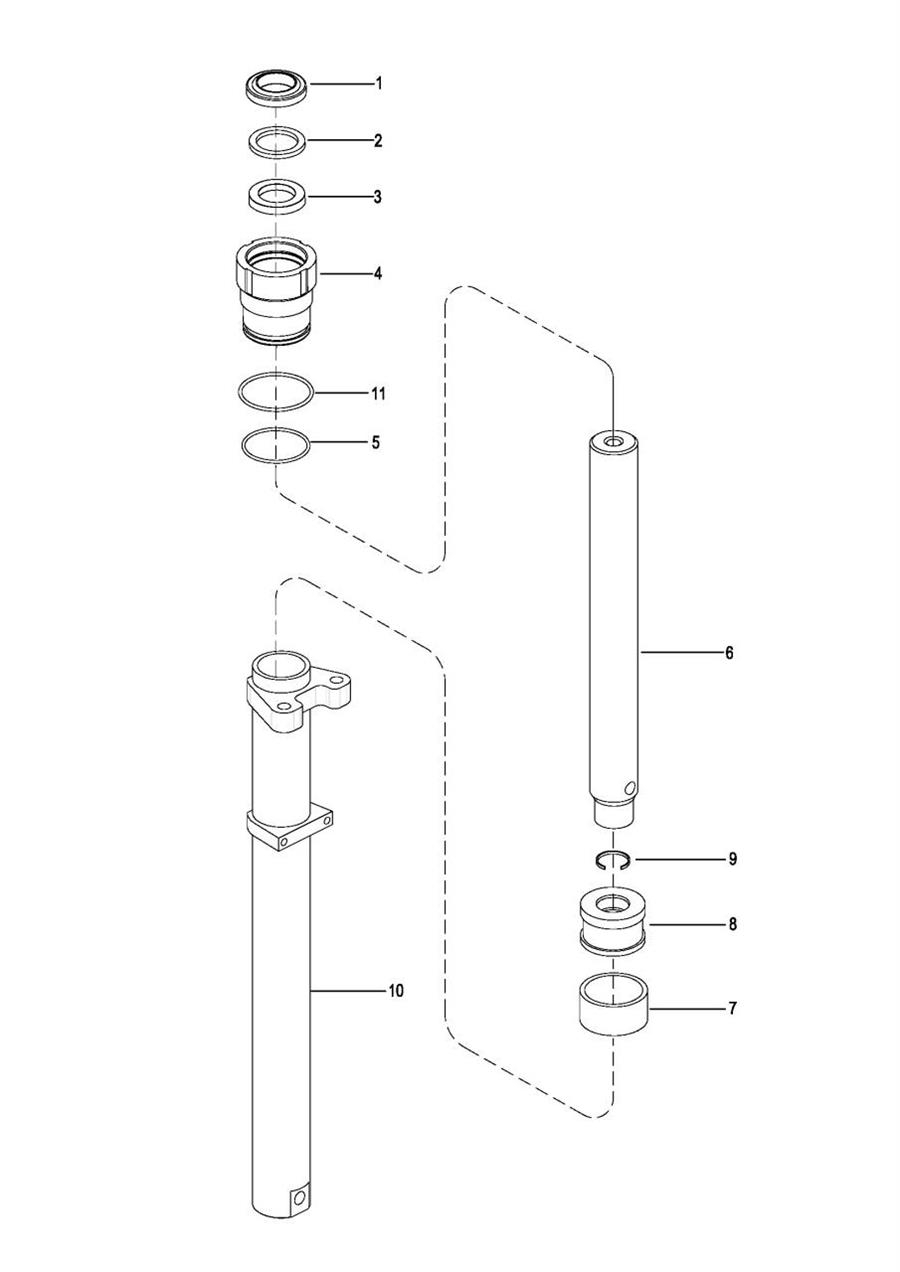 1
2
3
4
11
5
6
9
8
7
10