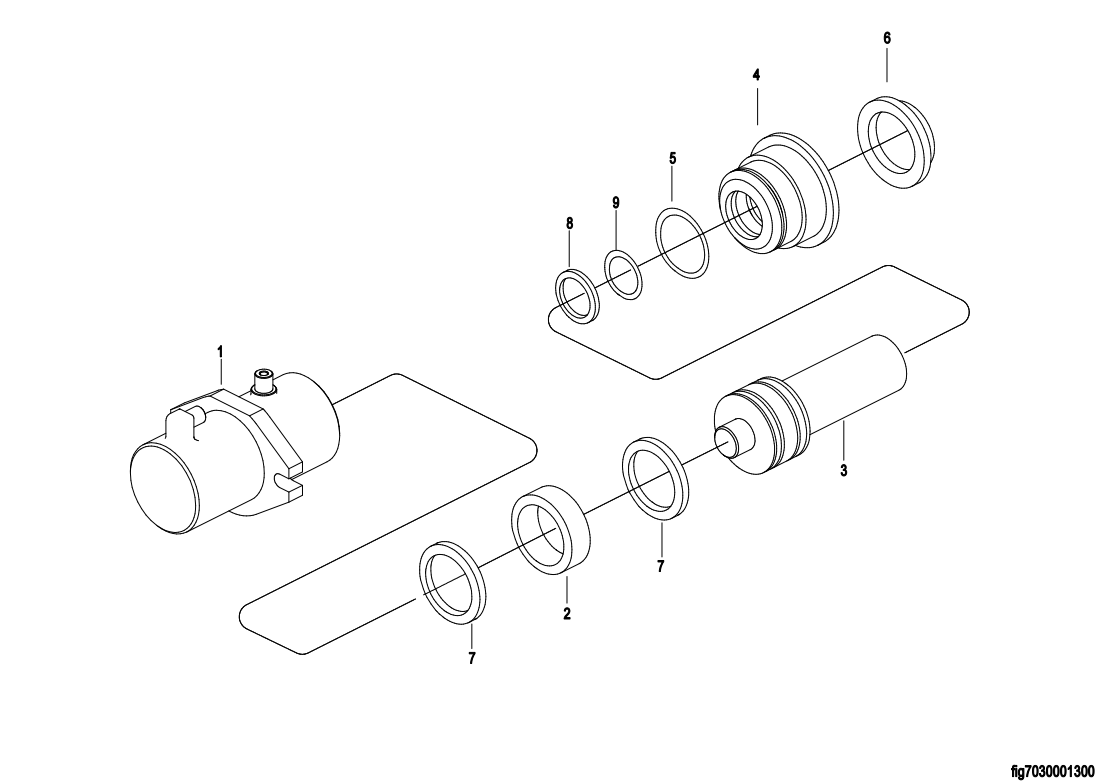 6
4
5
9
8
1
3
7
2
7
fig7030001300