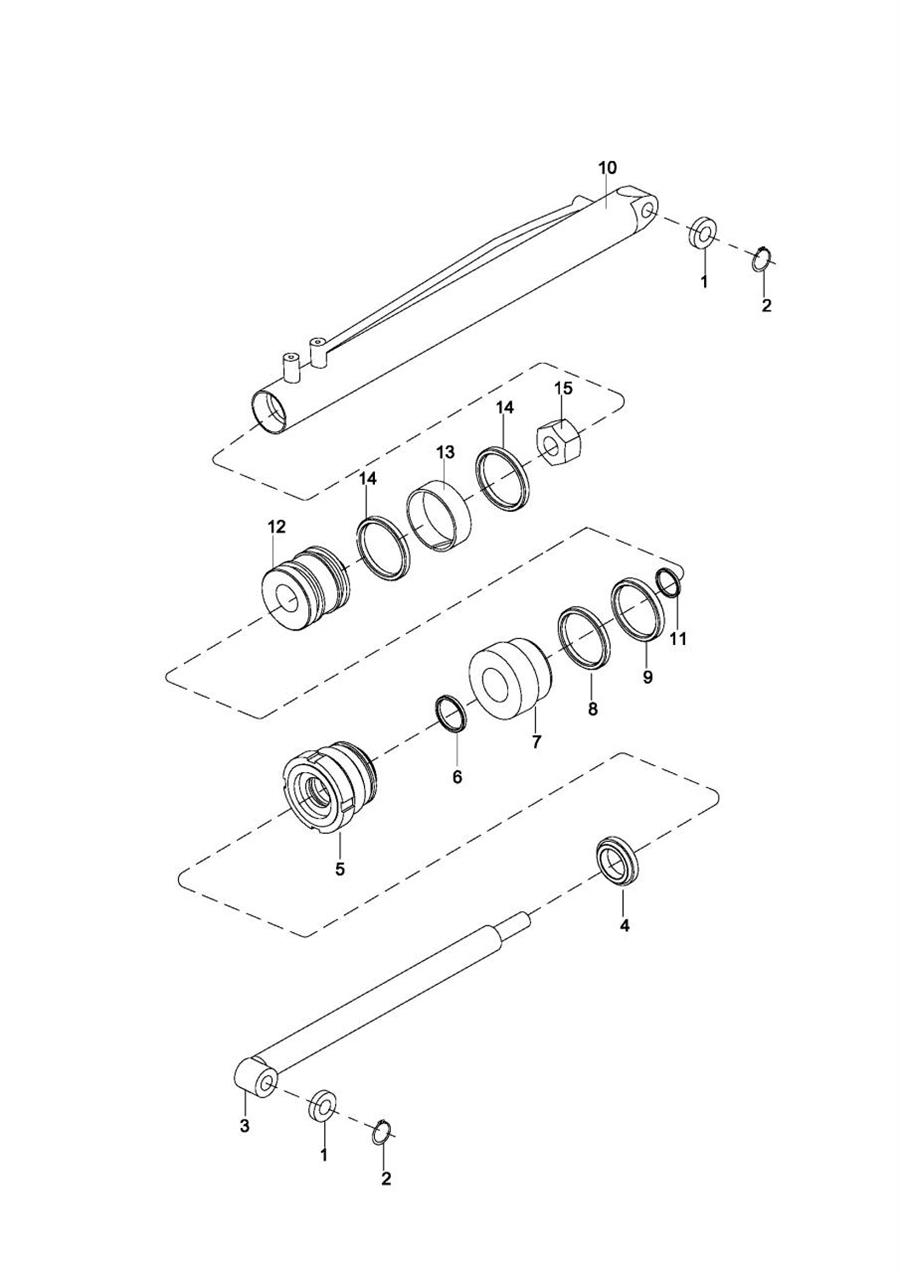 10
1
2
15
14
13
14
12
11
9
8
7
6
5
4
3
1
2