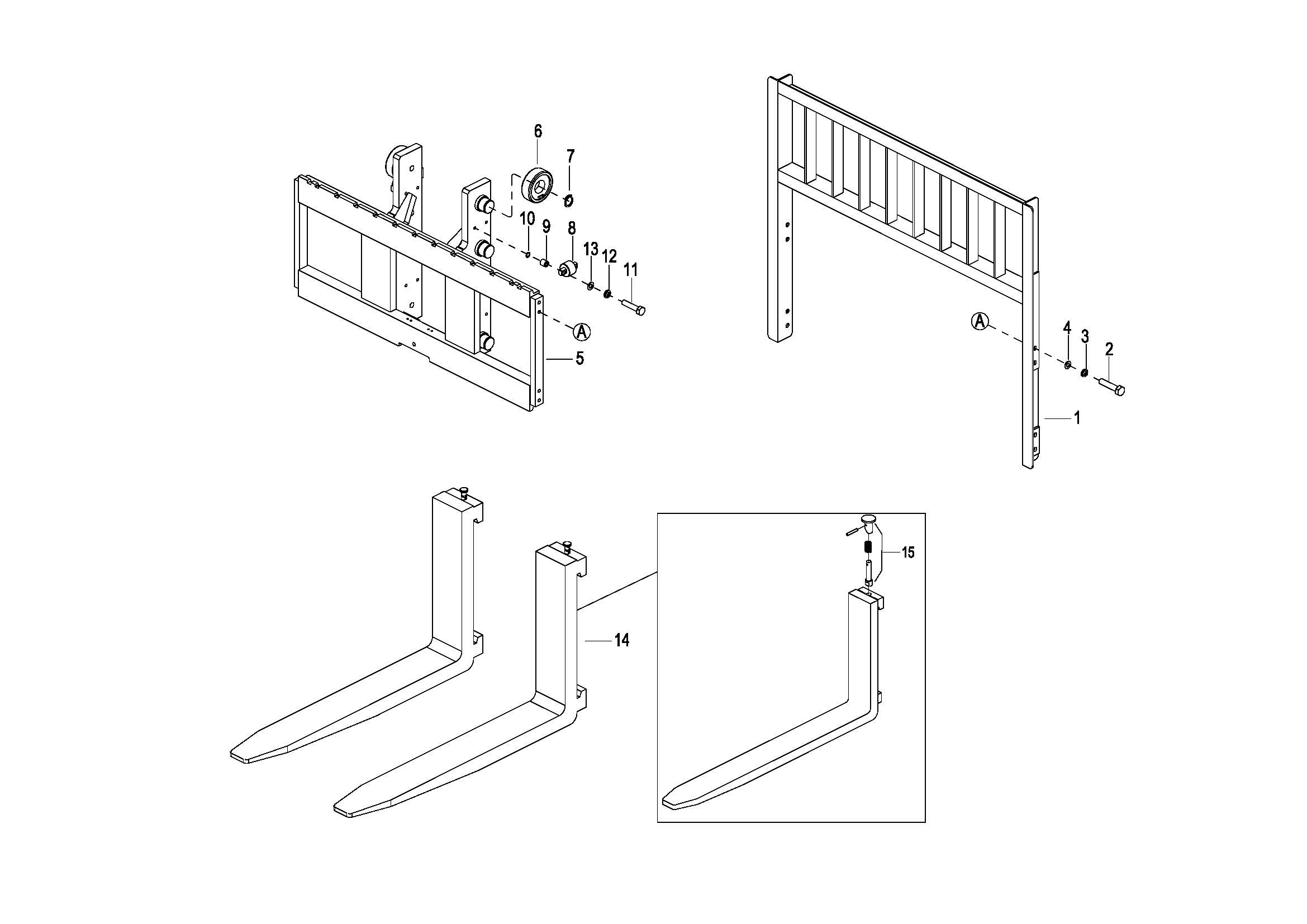 6
7
10
9
8
13
12
11
A
5
A
4
3
2
1
15
14