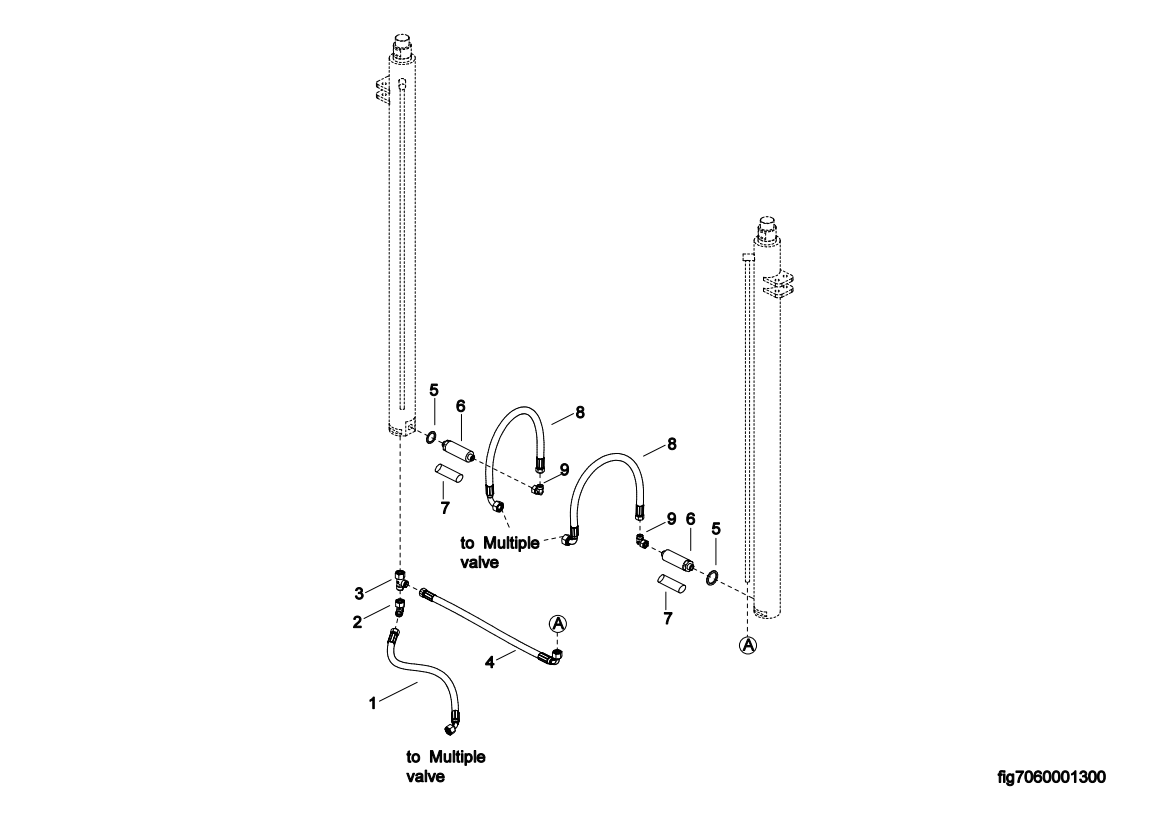 5
6
8
9
7
8
to Multiple valve
9
6
5
7
3
2
A
4
A
1
to Multiple valve
fig7060001300