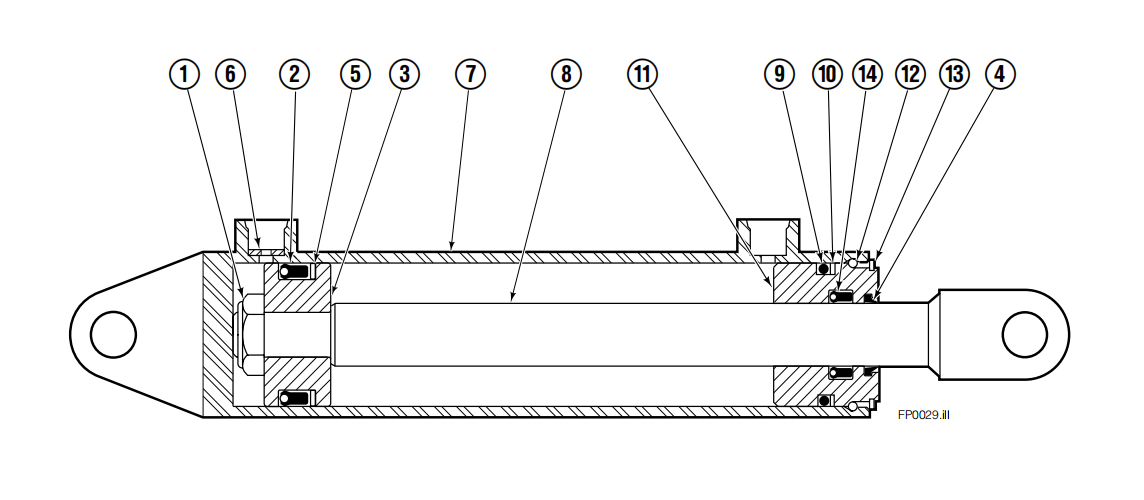 1 6 2 5 3 7 8 11 9 10 14 12 13 4

FP0029.ill