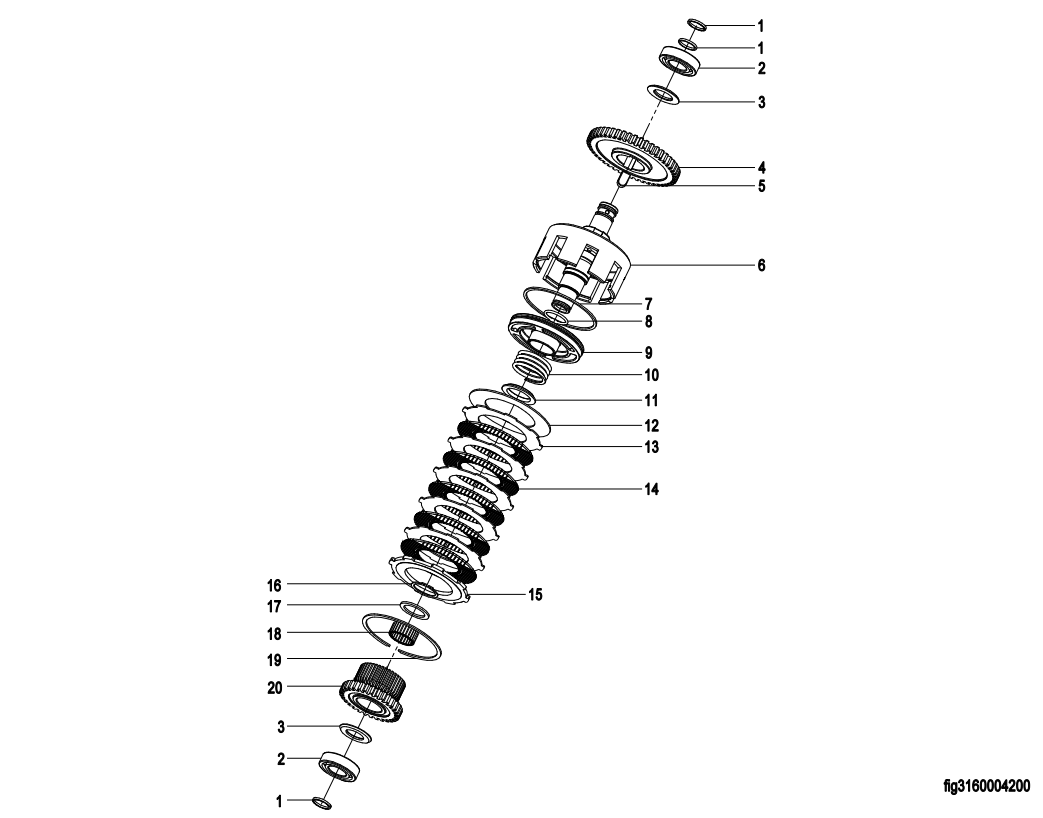 1
1
2
3
4
5
6
7
8
9
10
11
12
13
14
16
15
17
18
19
20
3
2
1
fig3160004200