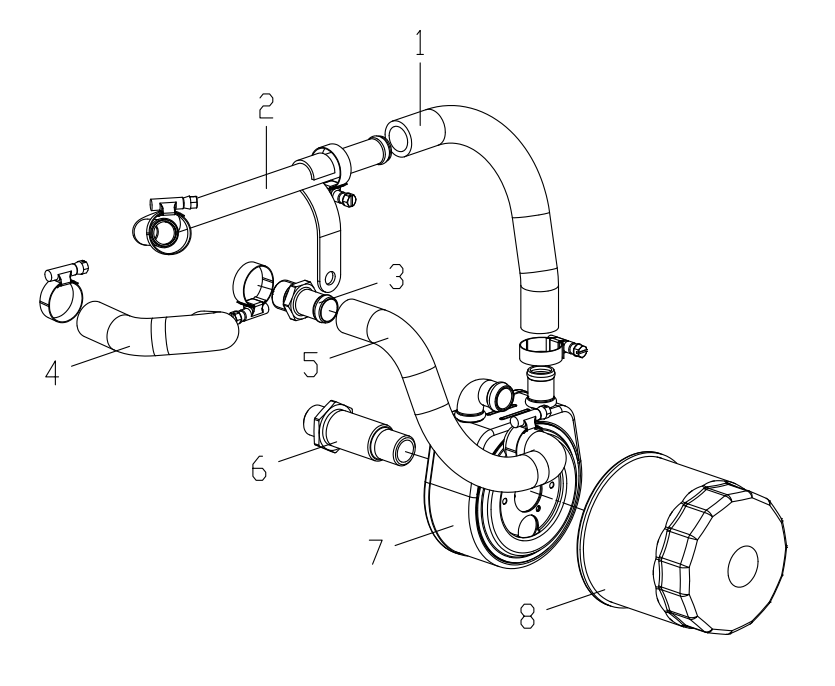 1
2
3
4
5
6
7
8