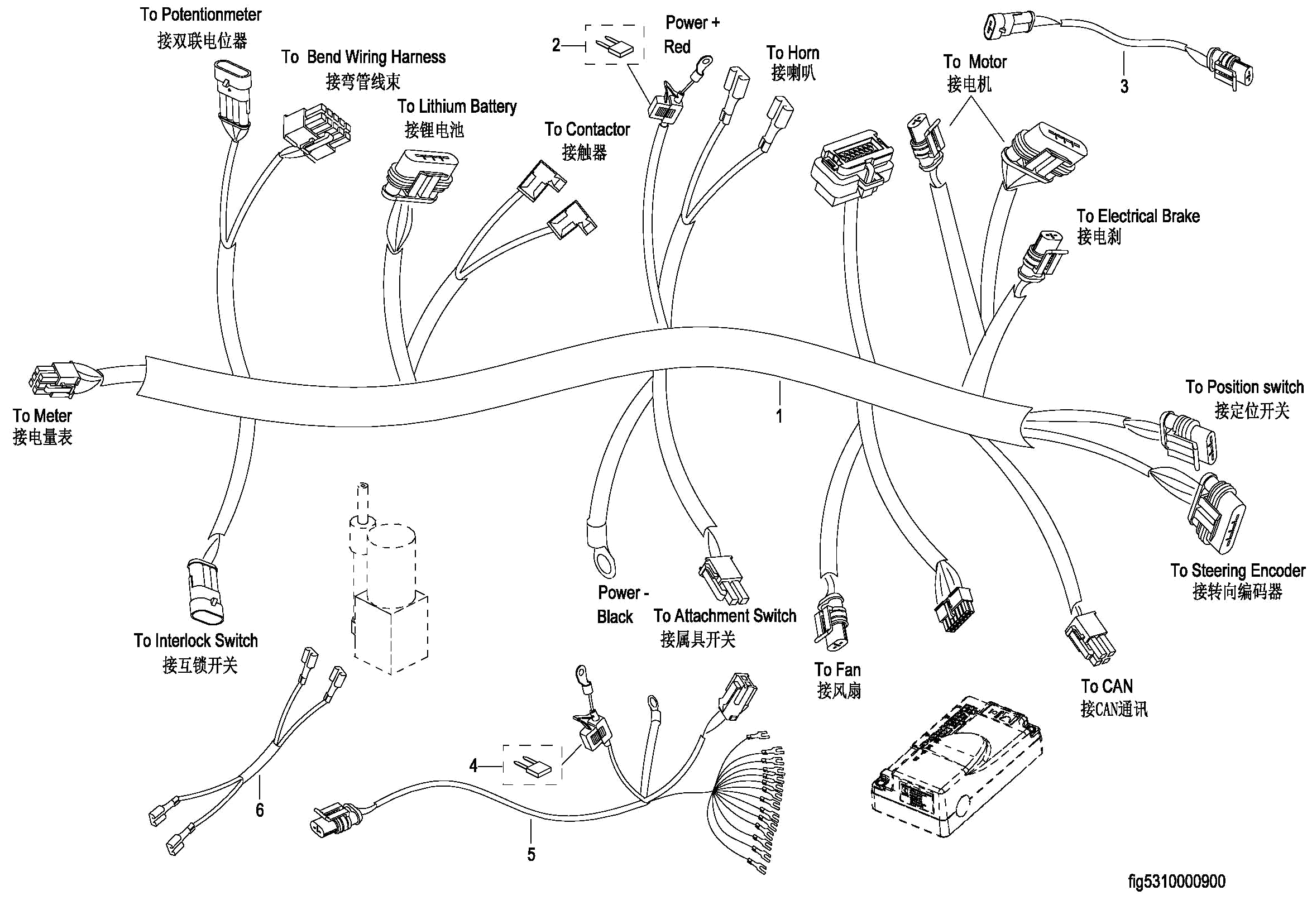 To Potentionmeter
接双联电位器

To Bend Wiring Harness
接弯管线束

To Lithium Battery
接锂电池

To Contactor
接触器

2

Power +
Red

To Horn
接喇叭

To Motor
接电机

3

To Electrical Brake
接电刹

To Meter
接电量表

1

To Position switch
接定位开关

To Steering Encoder
接转向编码器

To Interlock Switch
接互锁开关

Power -
Black

To Attachment Switch
接属具开关

To Fan
接风扇

To CAN
接CAN通讯

6

4

5

fig5310000900