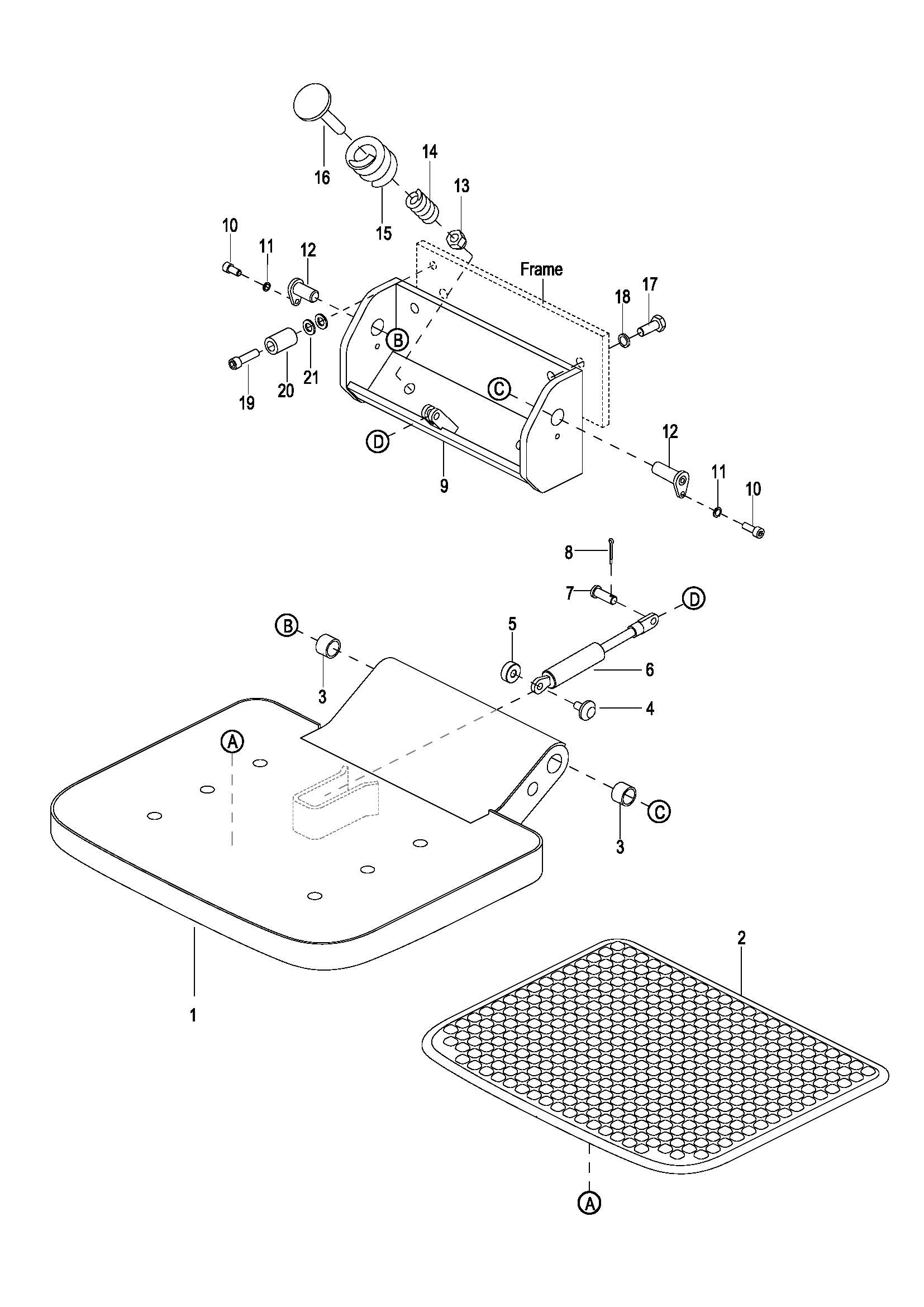 16
14
13
15
10
11
12
Frame
18
17
B
19
20
21
C
D
9
12
11
10
8
7
D
B
5
6
3
4
A
C
3
1
2
A