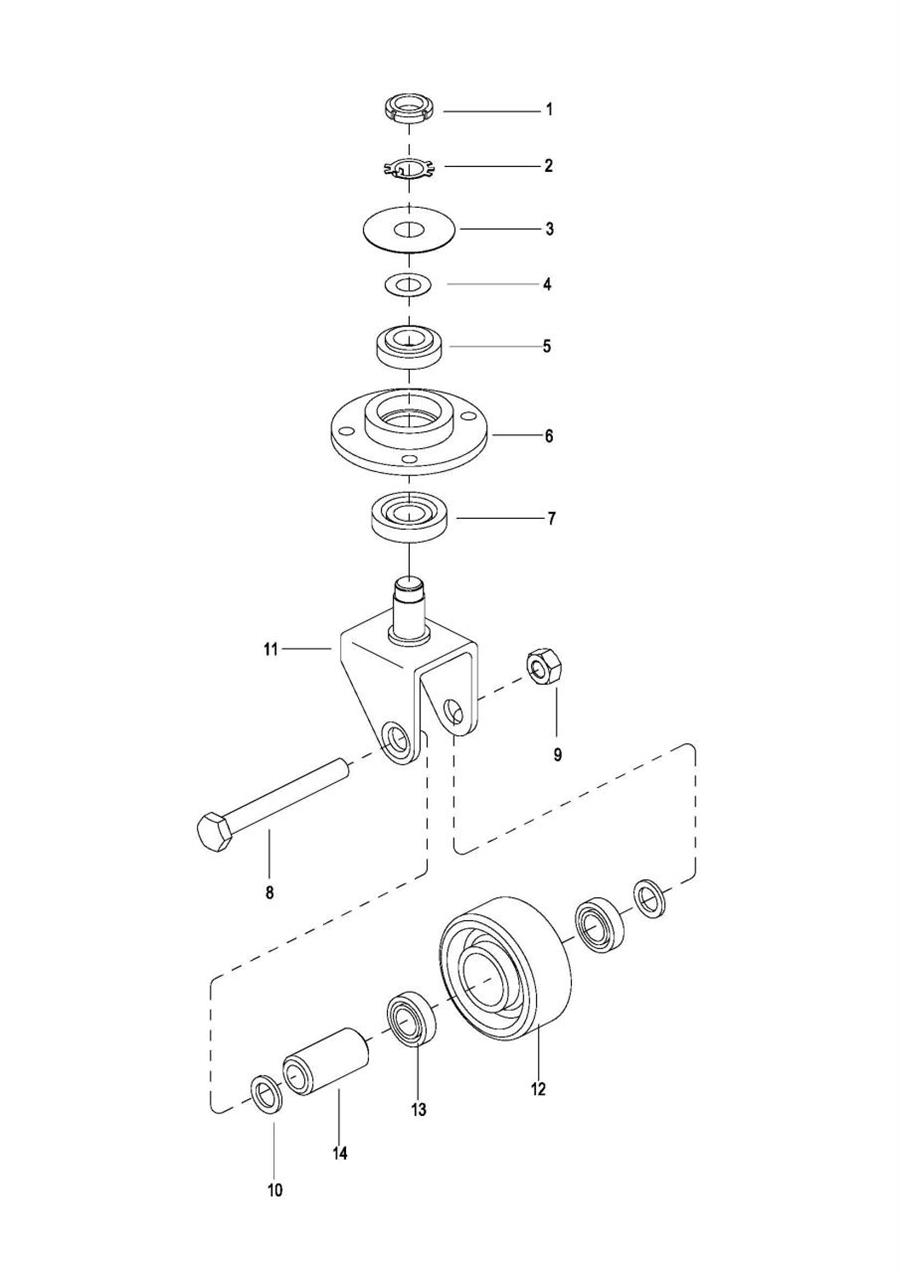 1
2
3
4
5
6
7
11
9
8
12
13
14
10