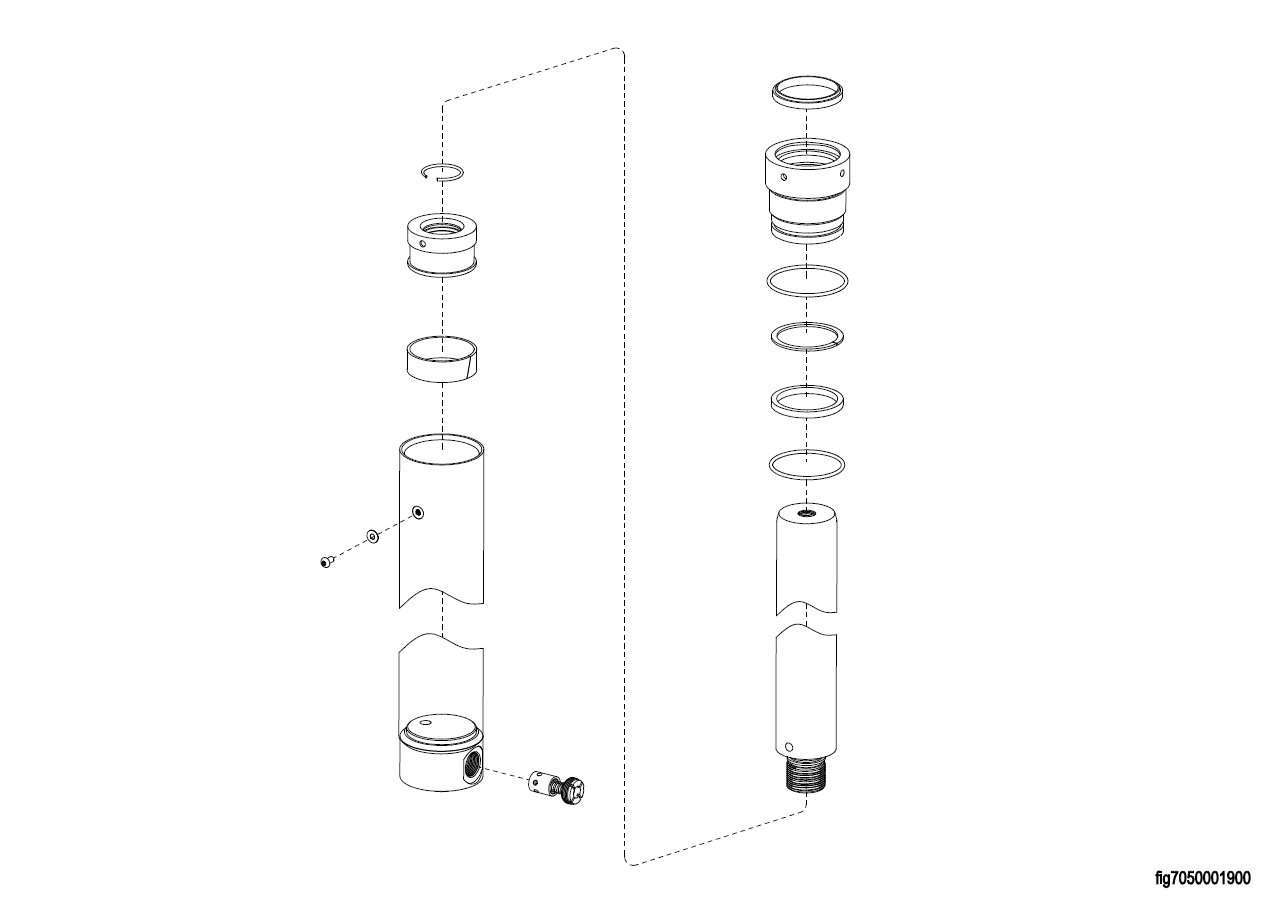 fig7050001900