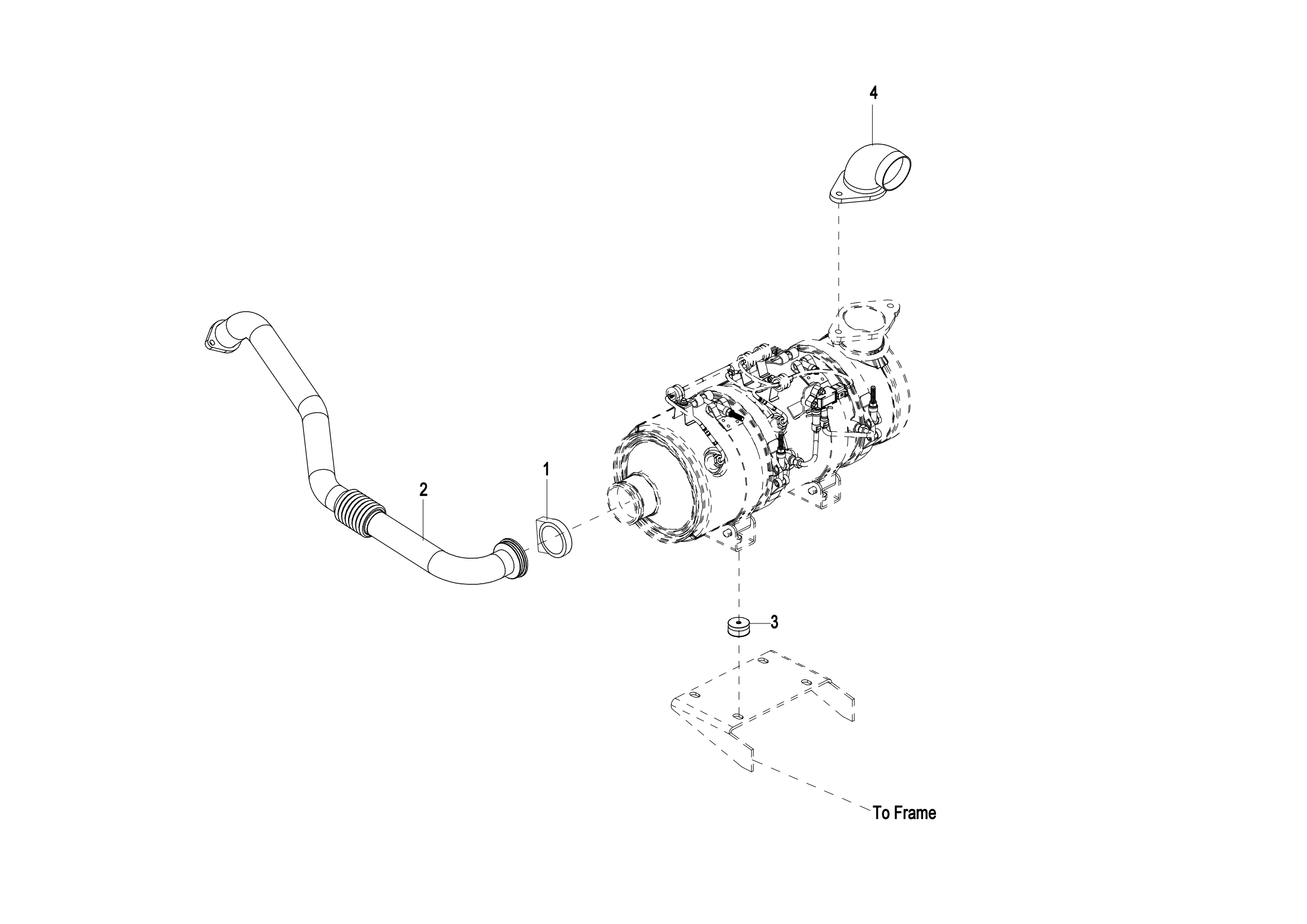 4

1

2

3

To Frame