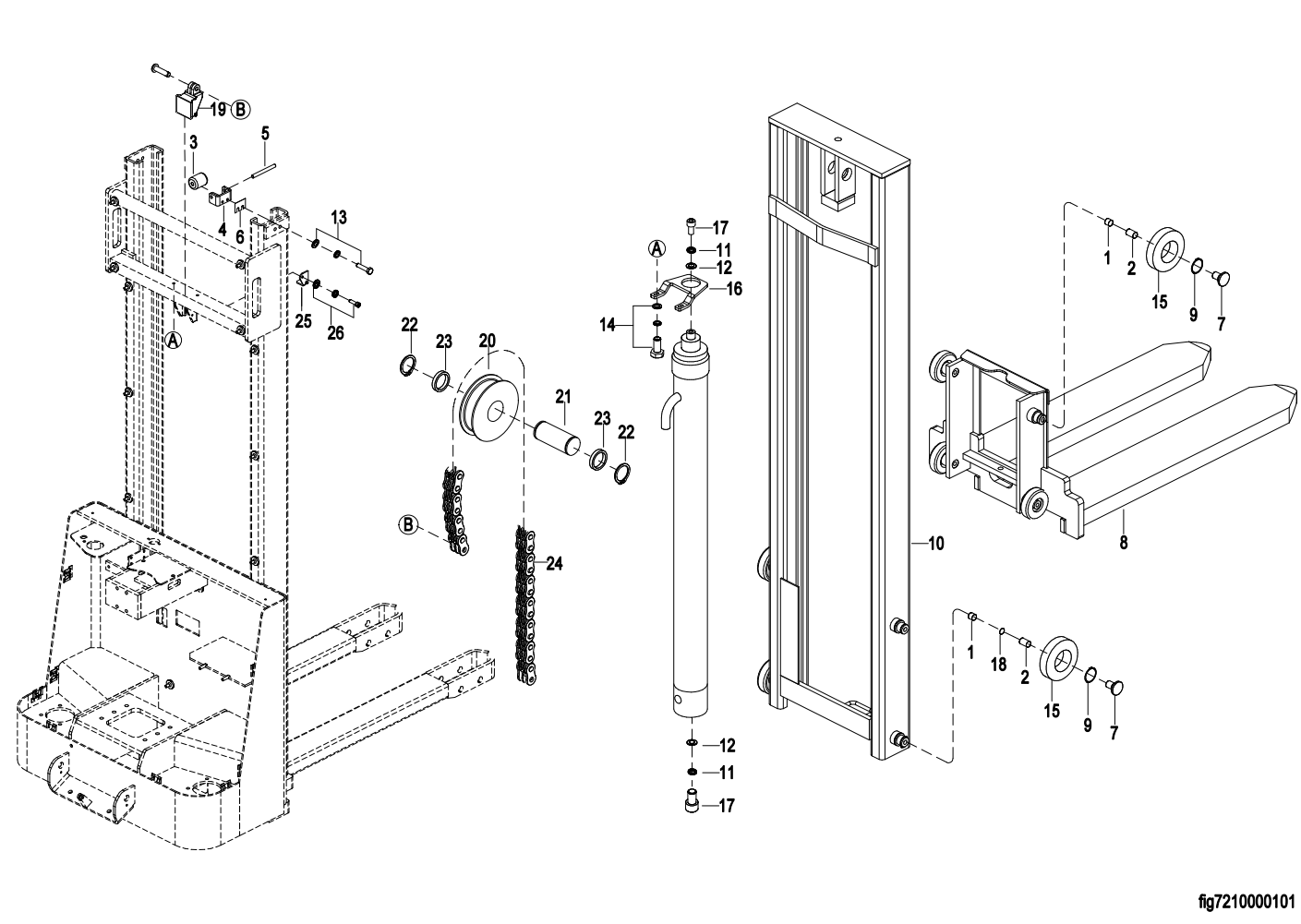 19 B
3
5
4
6
13
25
26
A
22
23
20
21
23
22
B
24
A
17
11
12
16
14
12
11
17
10
1
2
15
9
7
8
1
18
2
15
9
7
fig7210000101