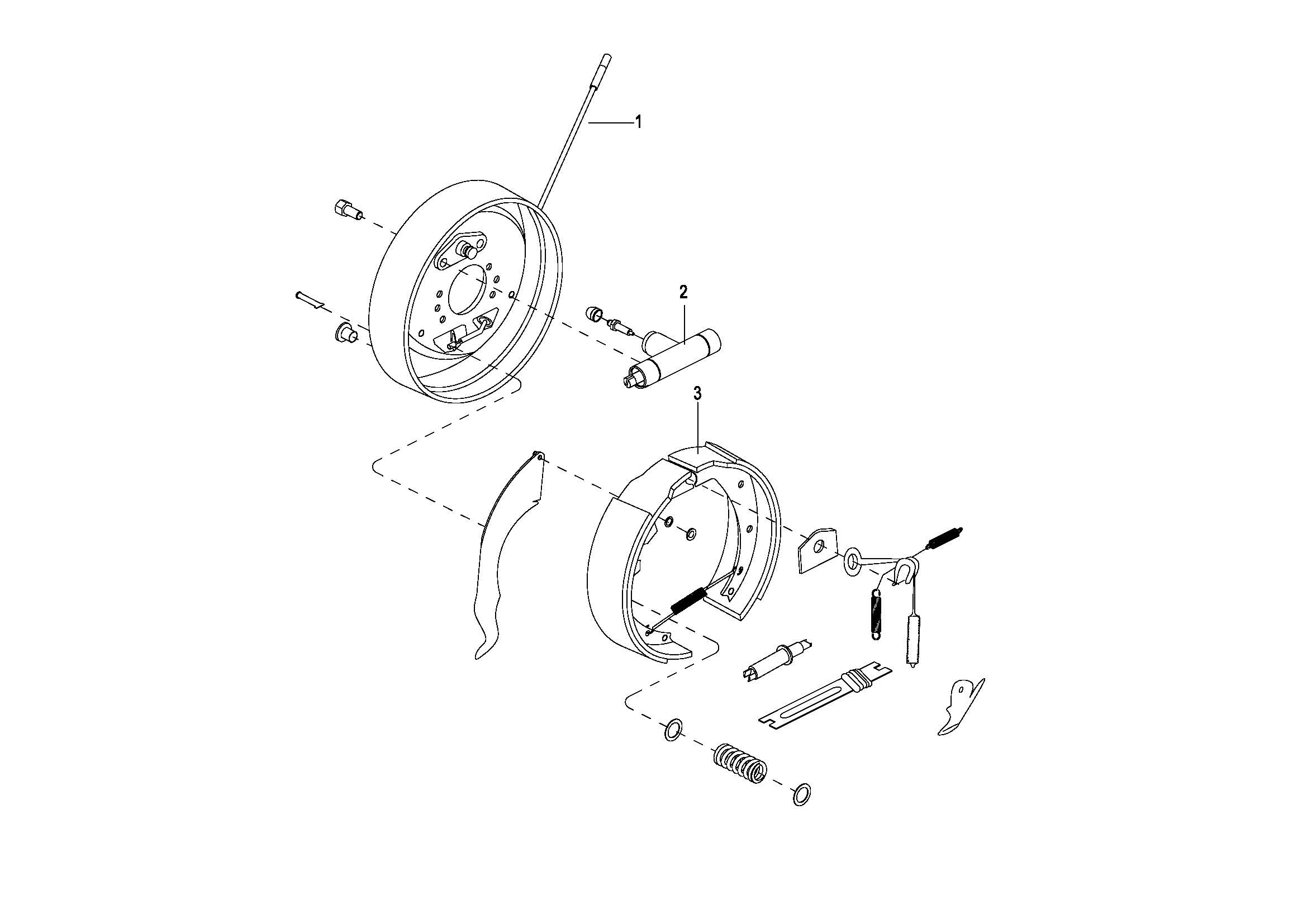 1

2

3