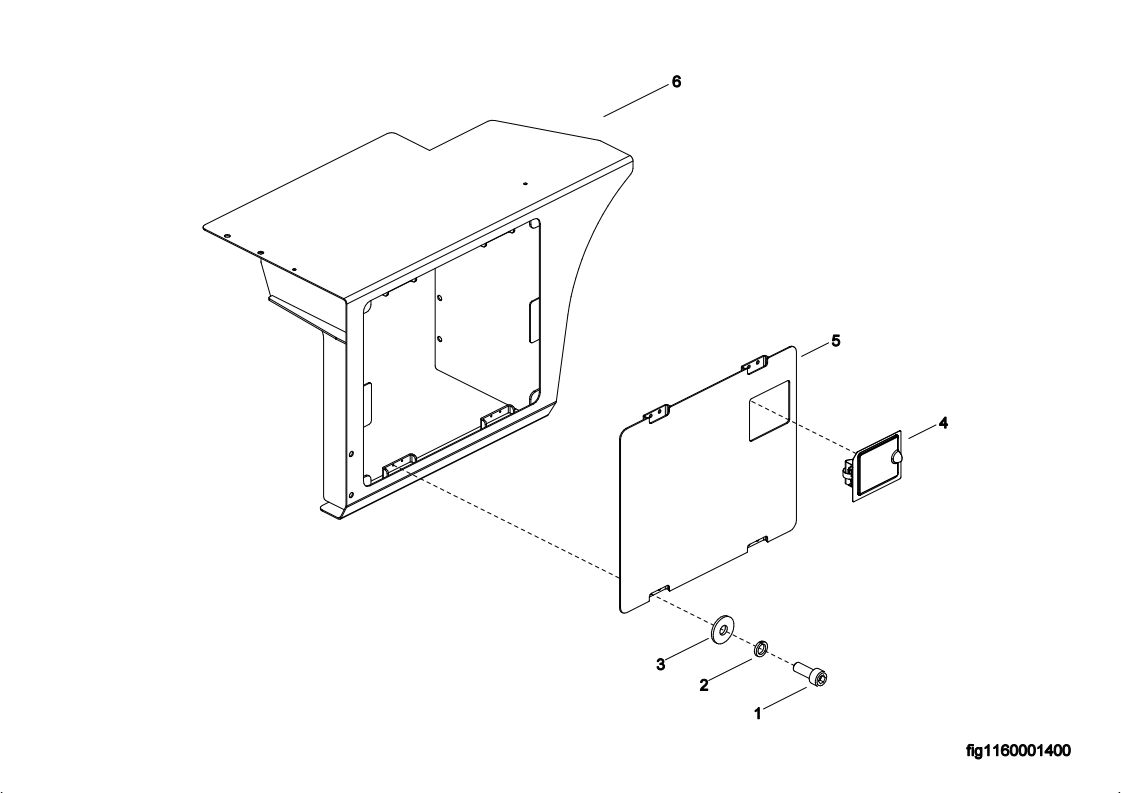 6
5
4
3
2
1
fig1160001400