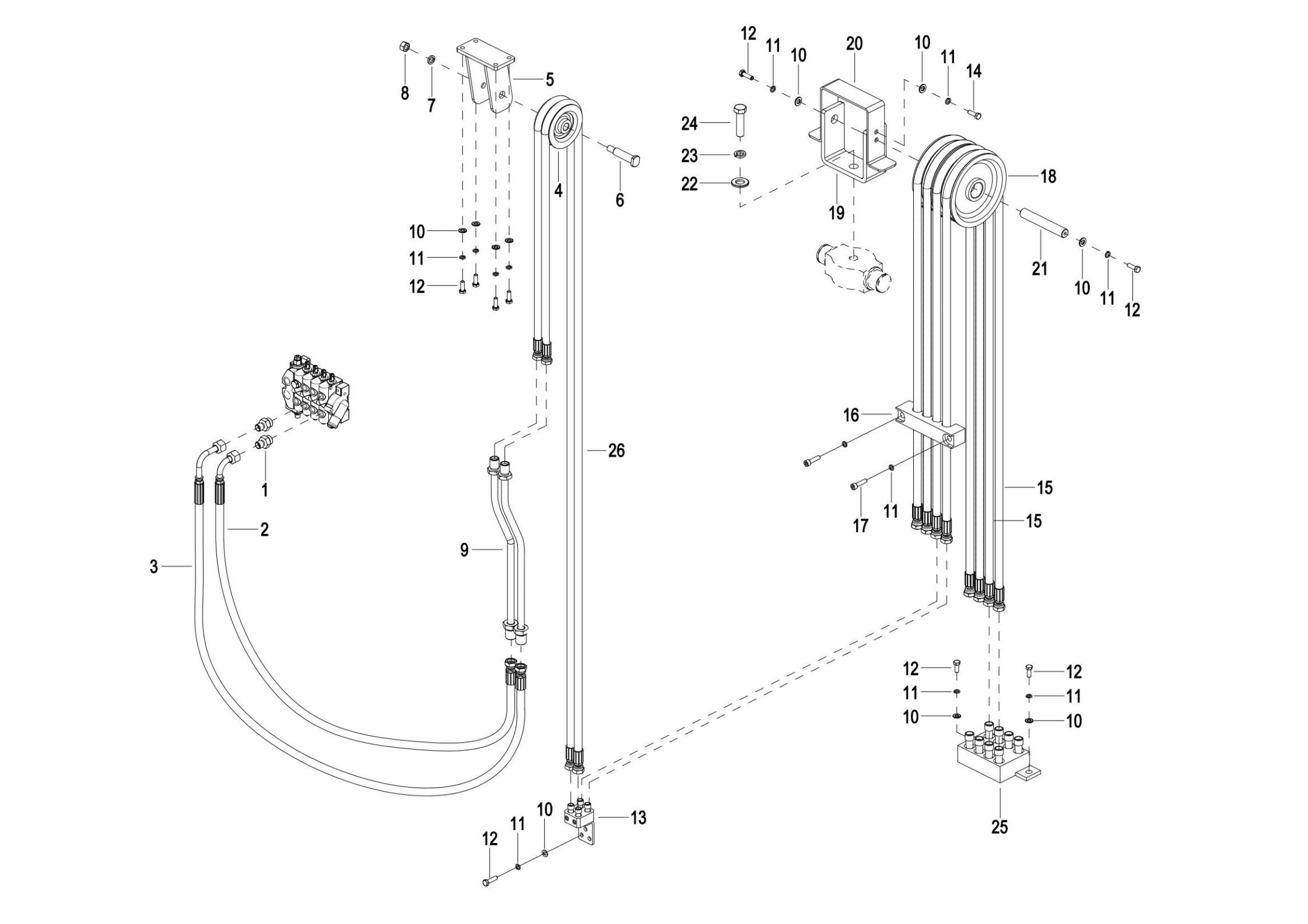 8
7
5
4
6
10
11
12
12
11
10
20
10
11
14
24
23
22
19
18
21
10
11
12
1
2
3
9
26
16
17
11
15
15
12
11
10
12
11
10
25
12
11
10
13