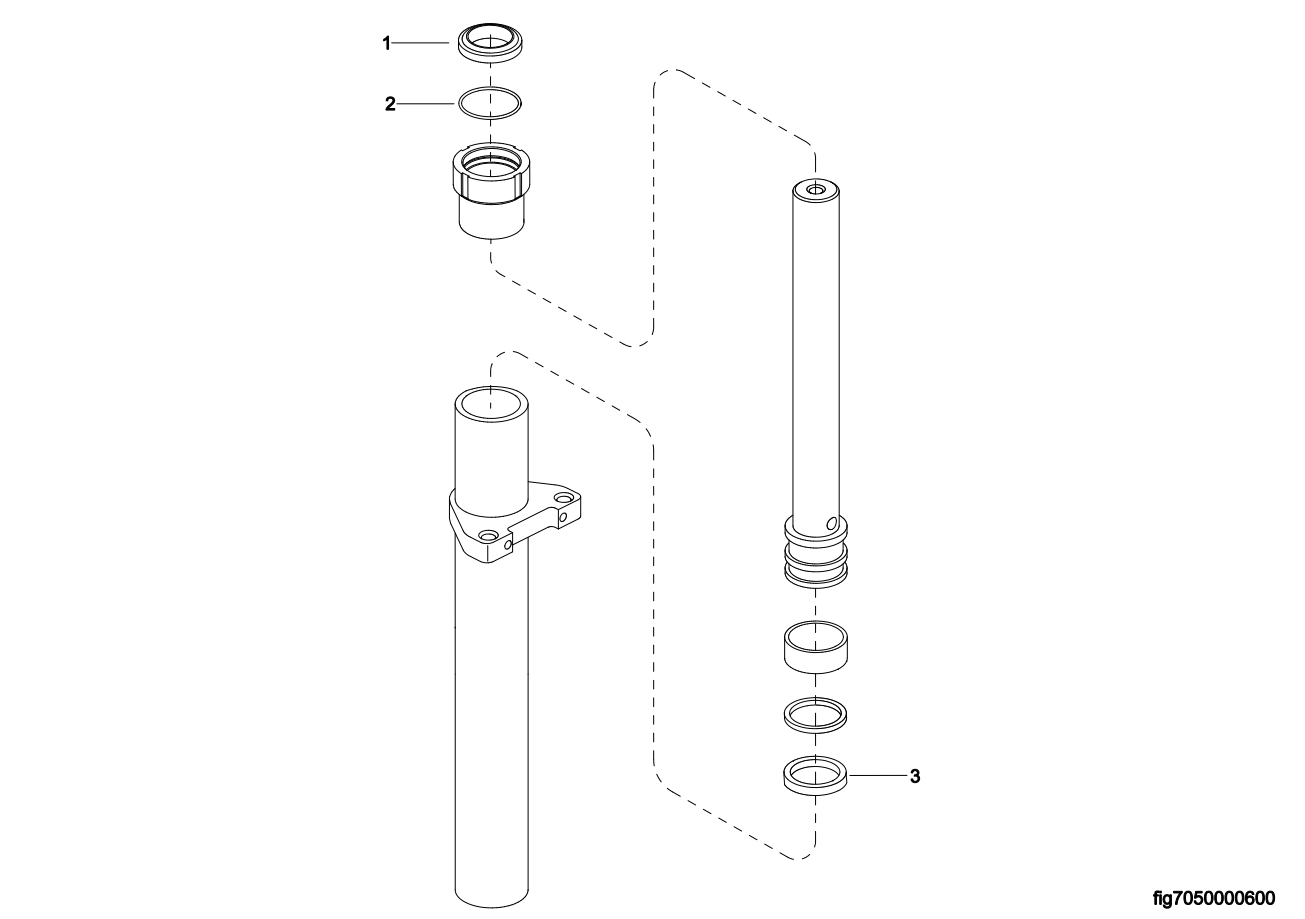 1
2
3
fig7050000600