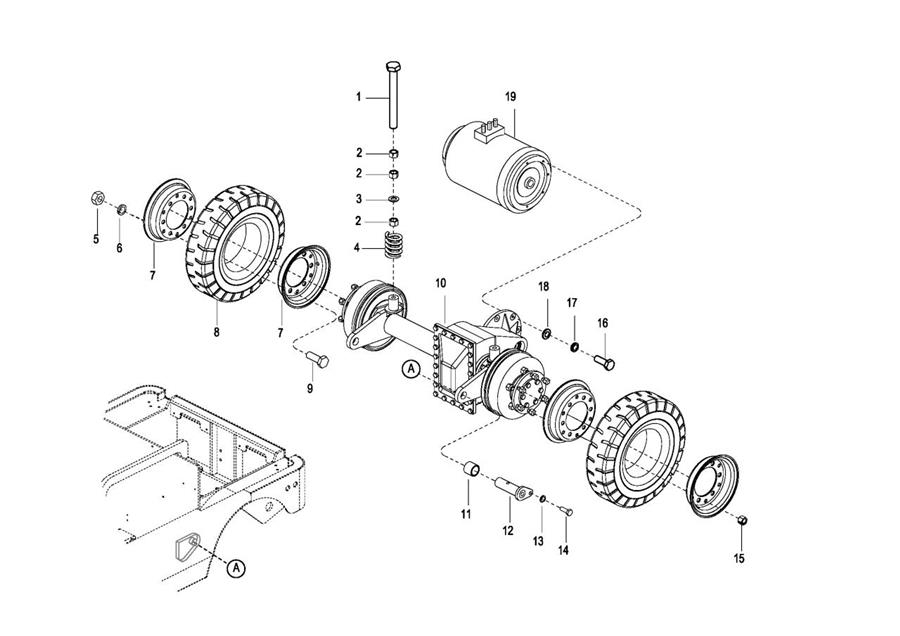 1
19
2
2
3
2
4
5
6
7
8
7
10
18
17
16
9
A
11
12
13
14
15
A