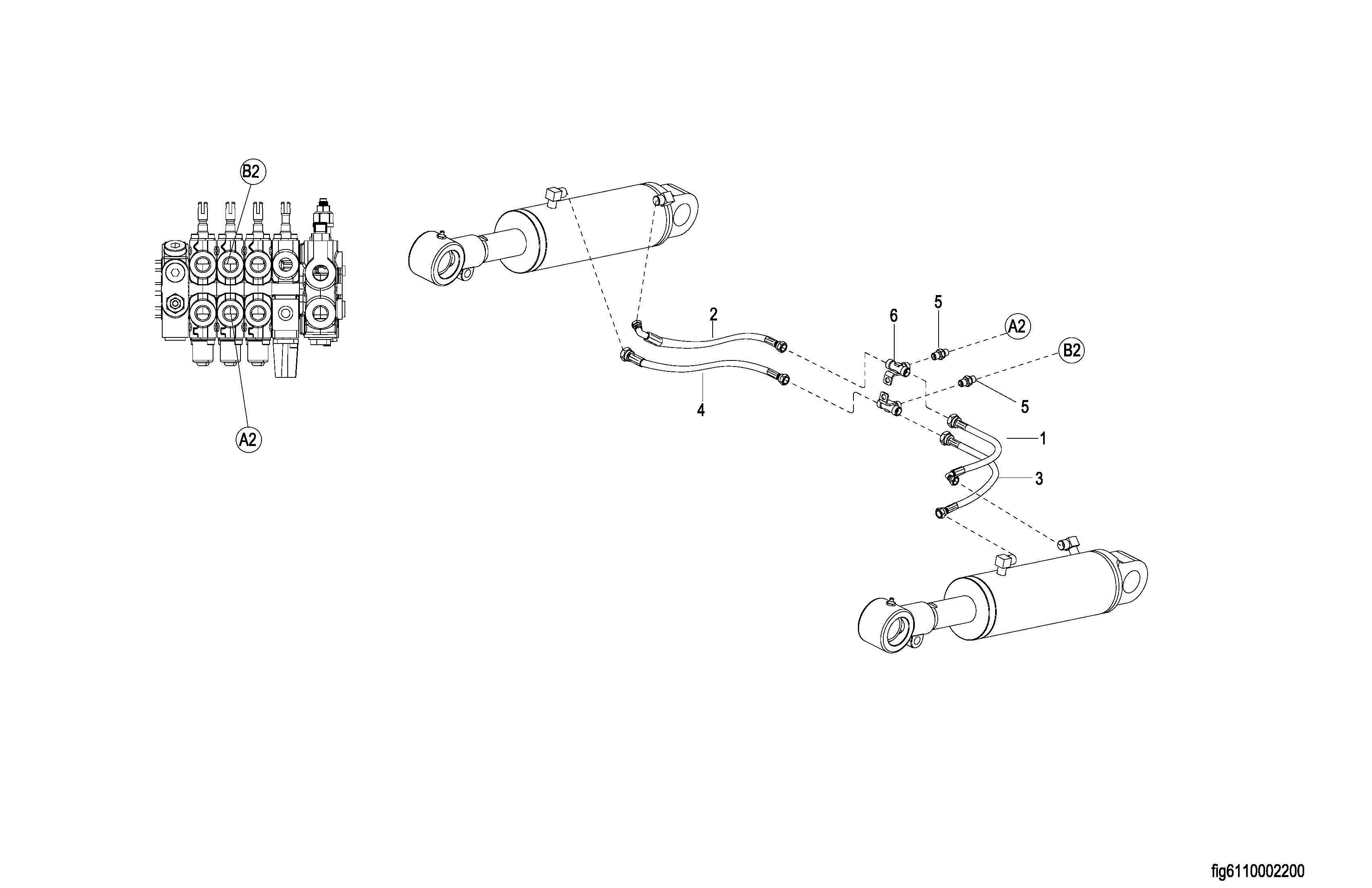 B2

A2

2

4

6

5

A2

B2

5

1

3

fig6110002200