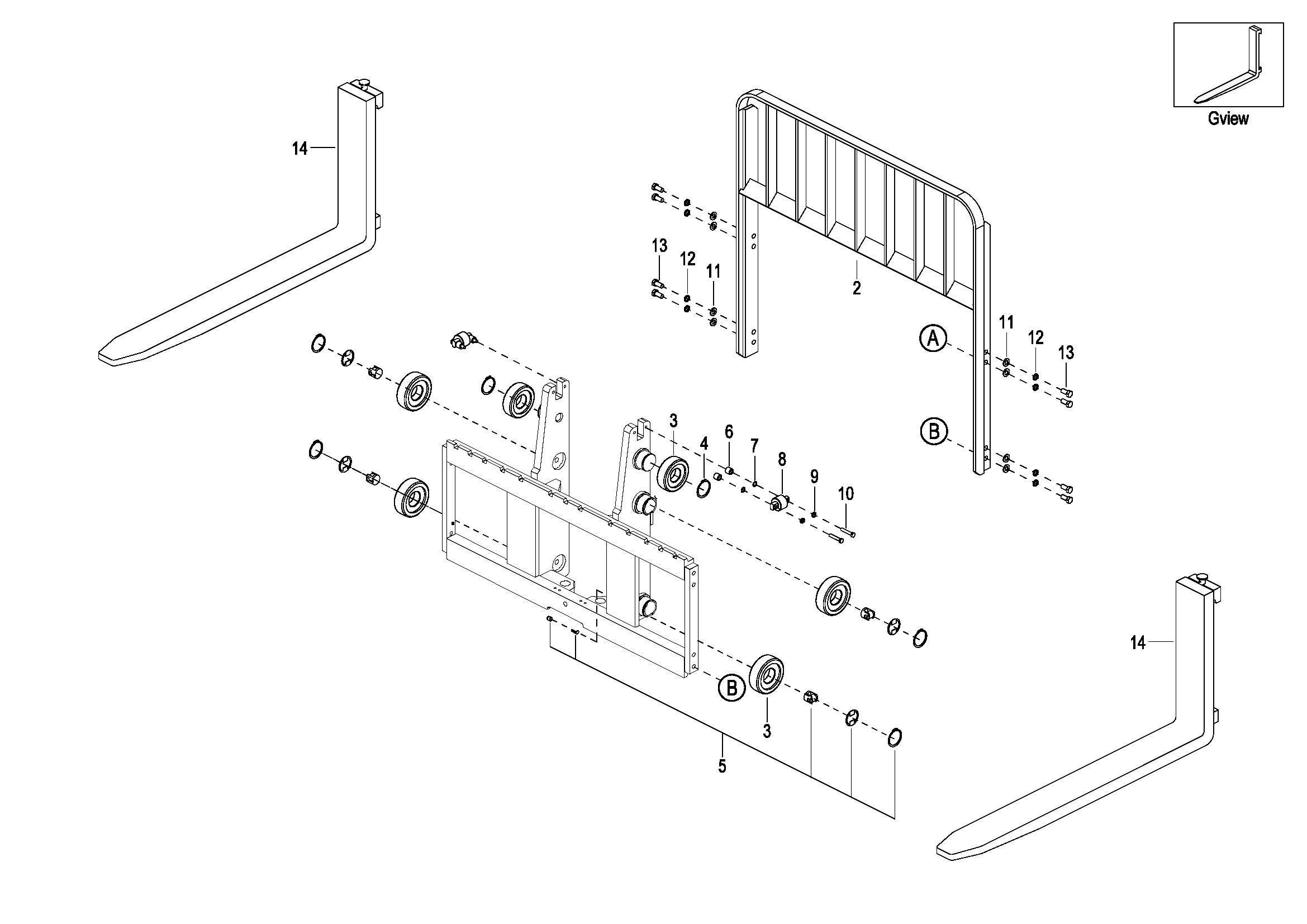 Gview

14

13 12 11

2

A

11 12 13

B

3 4 6 7 8 9 10

B

3

5

14