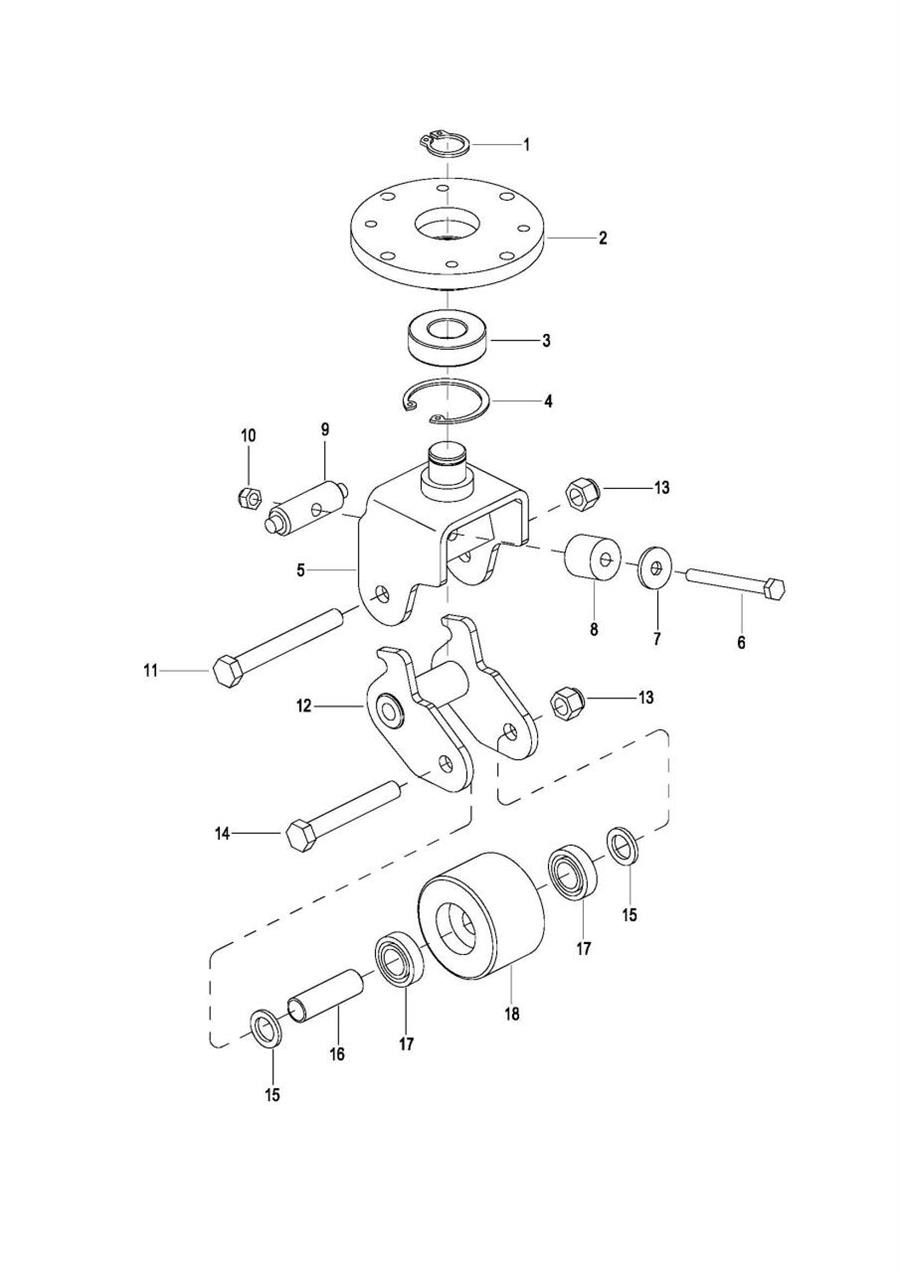 1
2
3
4
10
9
13
5
8
7
6
11
12
13
14
15
17
18
17
16
15