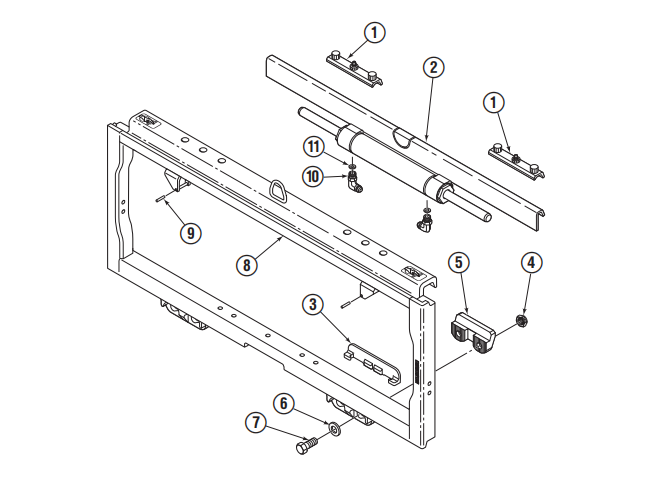 1
2
1
11
10
9
8
5
4
3
6
7