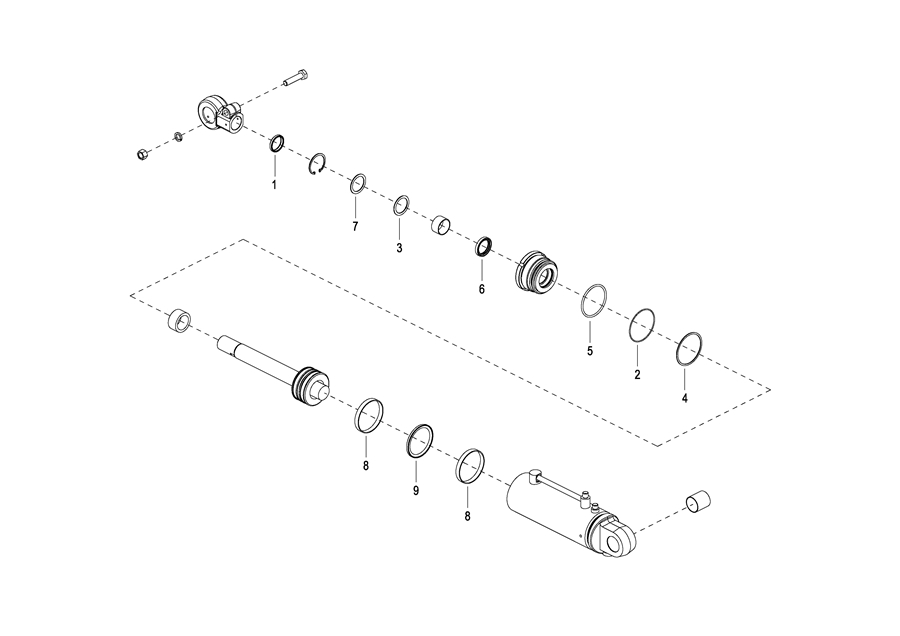 1
7
3
6
5
2
4
8
9
8