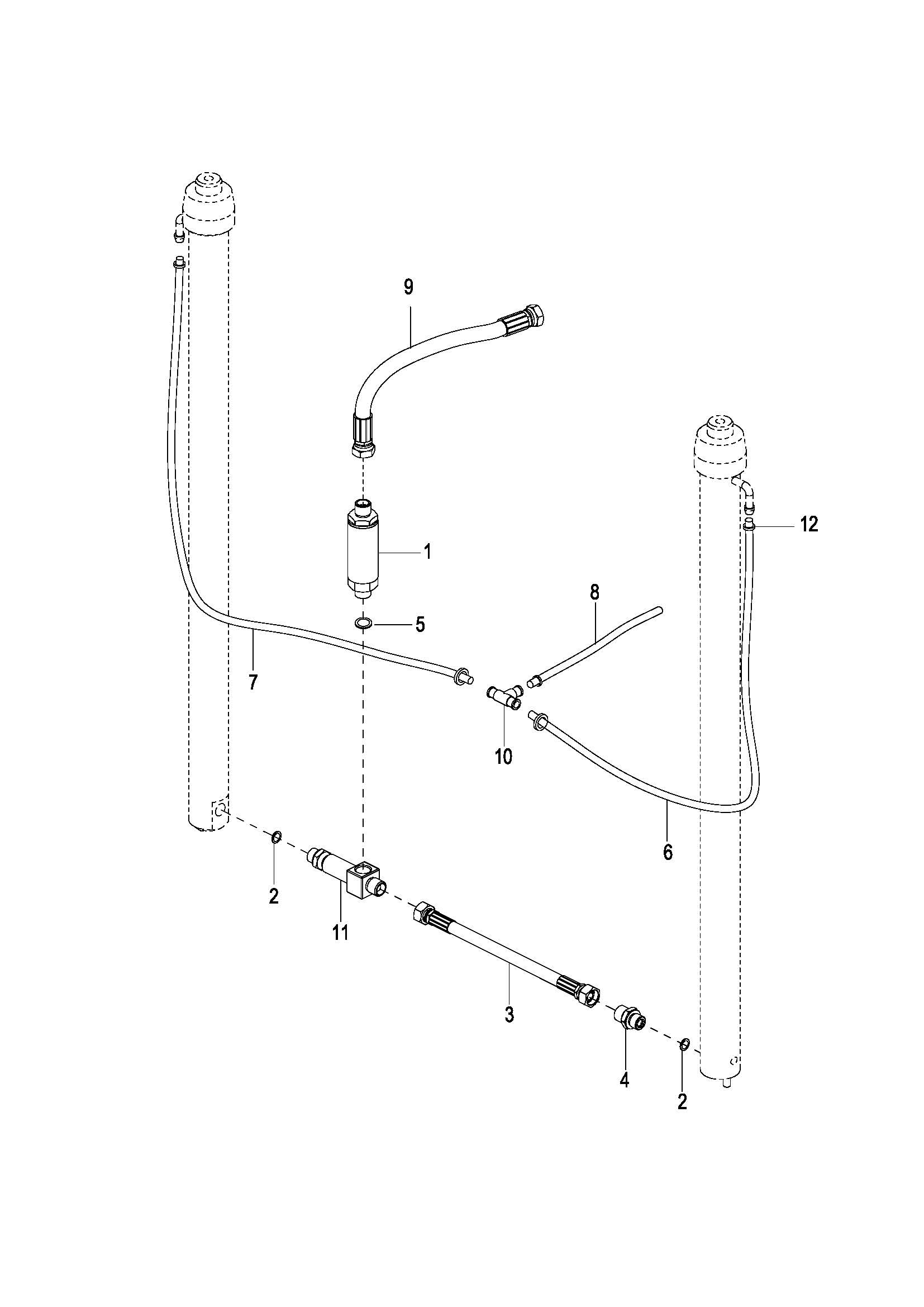 9
12
1
8
5
7
10
6
2
11
3
4
2