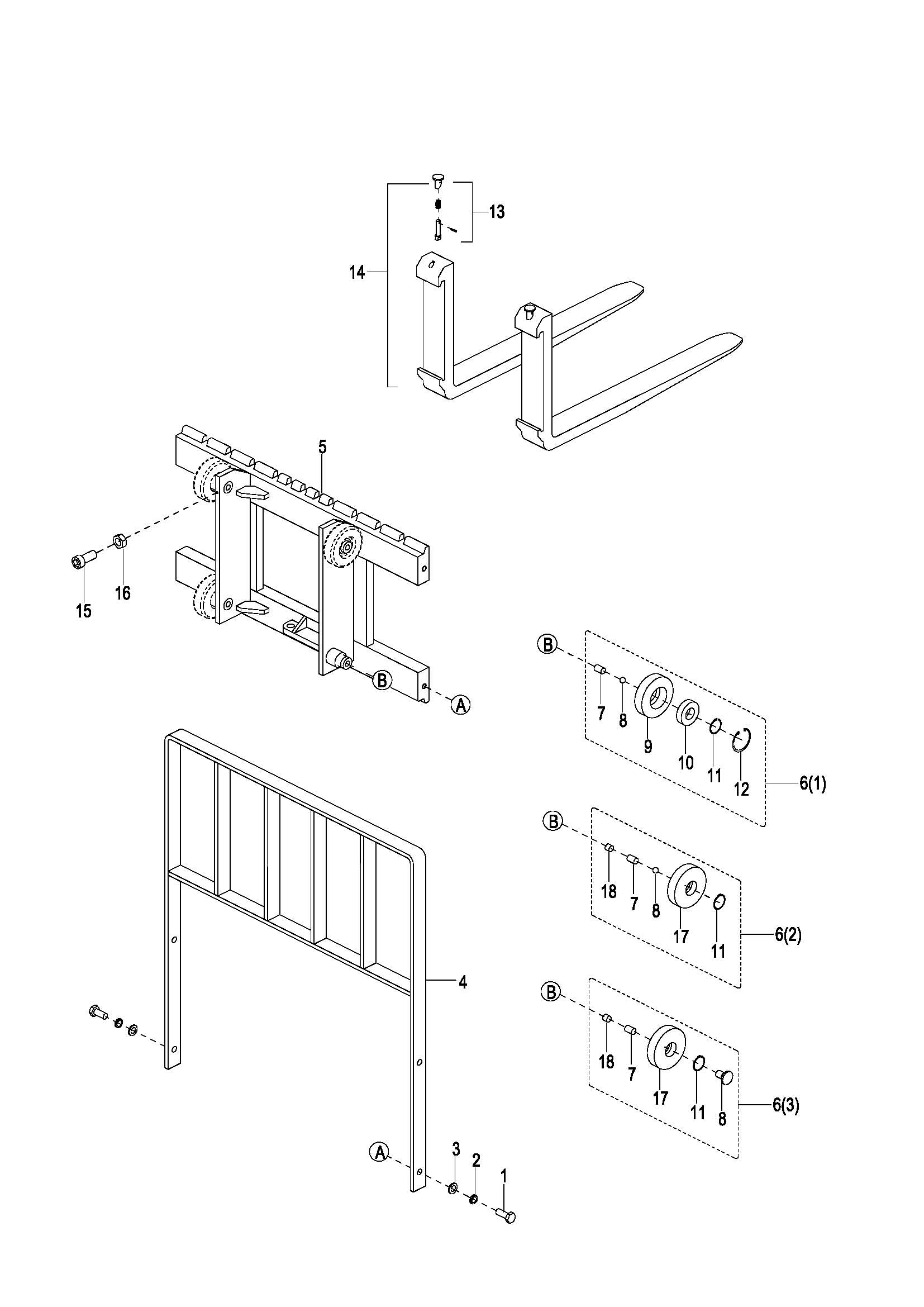 13
14
5
15
16
B
A
B
7
8
9
10
11
12
6(1)
B
18
7
8
17
11
6(2)
4
B
18
7
17
11
8
6(3)
A
3
2
1