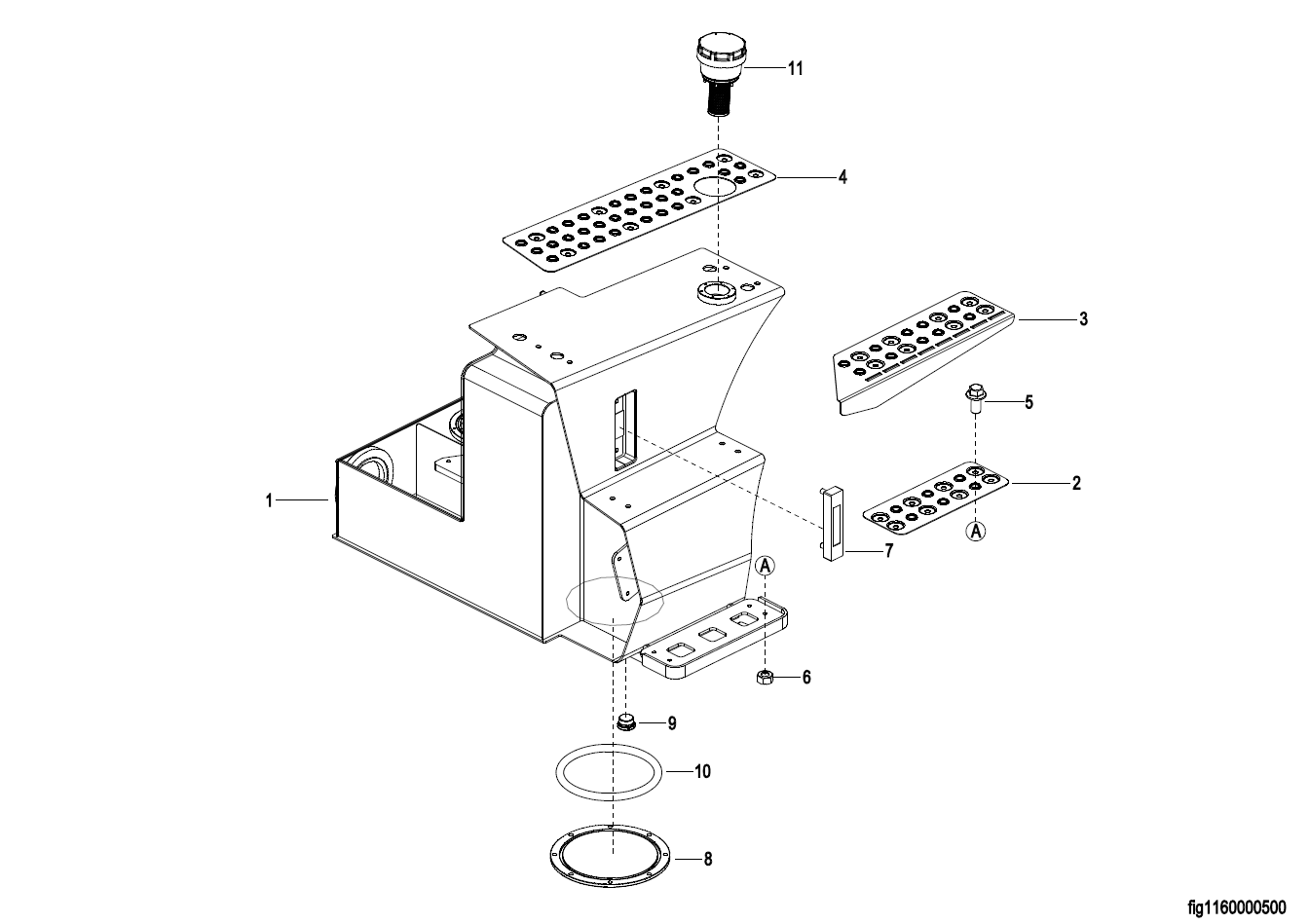 11
4
3
5
2
A
1
7
A
6
9
10
8
fig1160000500