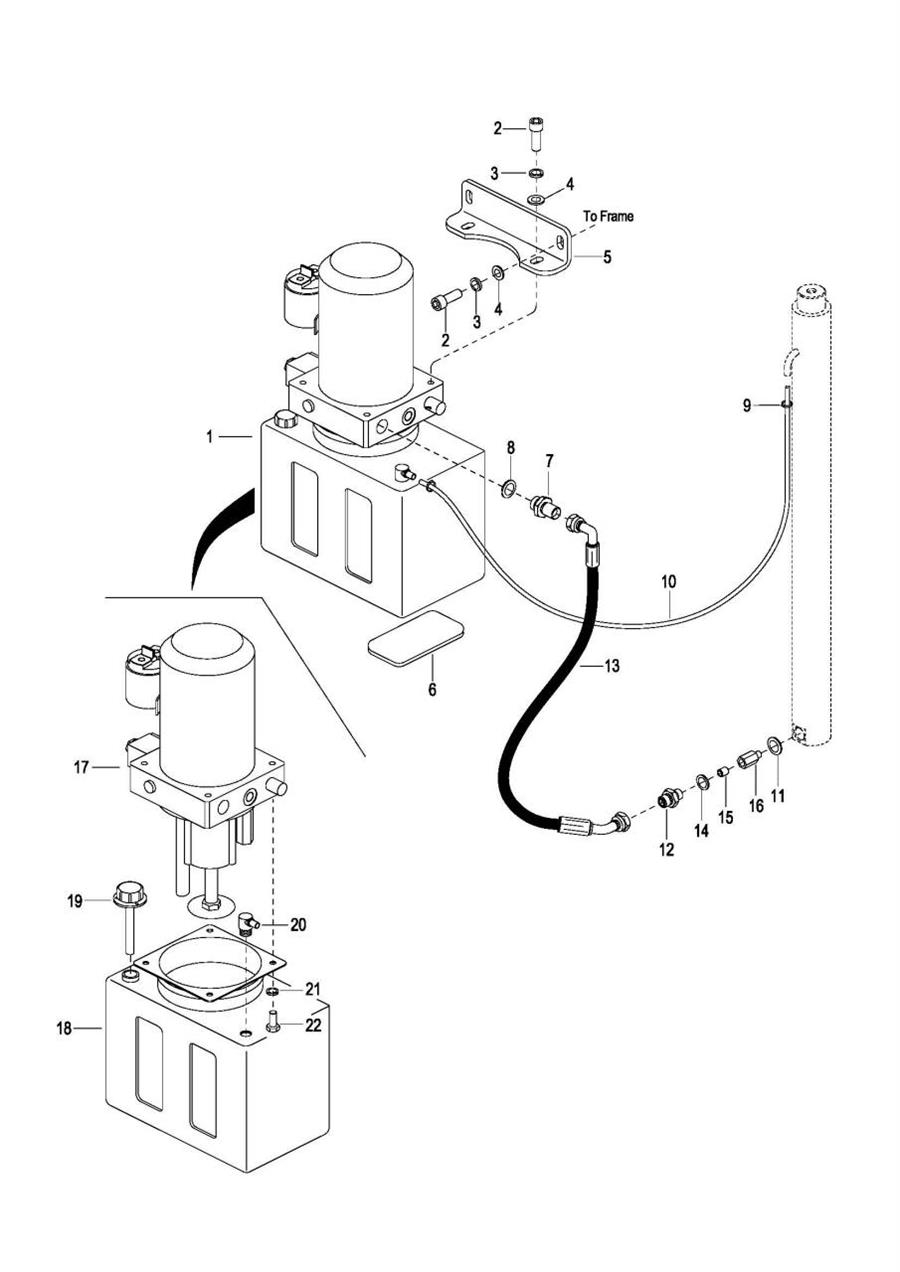 2
3
4
To Frame
5
2
3
4
9
1
8
7
10
6
13
17
11
16
15
14
12
19
20
21
22
18