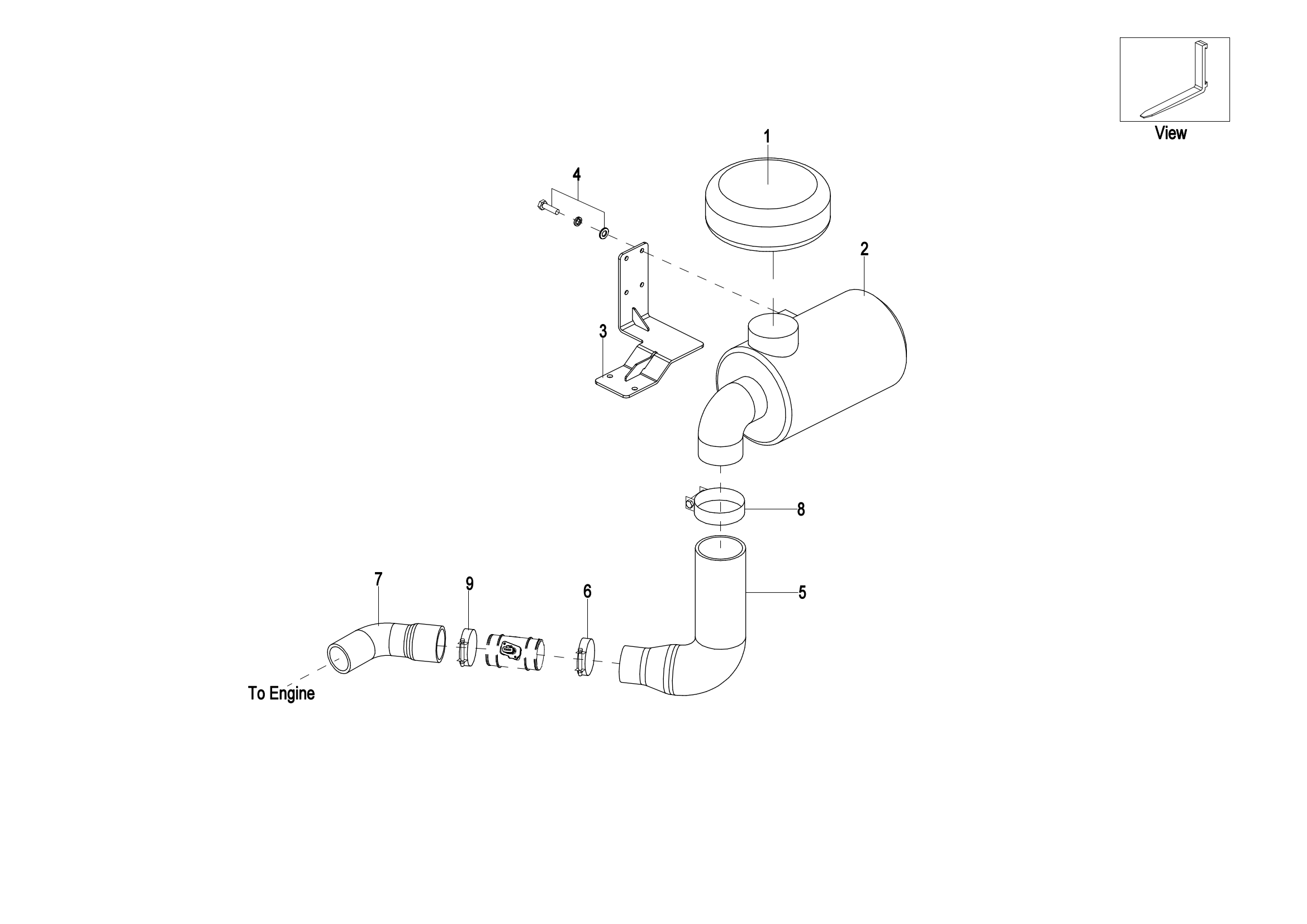 View

1

4

2

3

8

7

9

6

5

To Engine