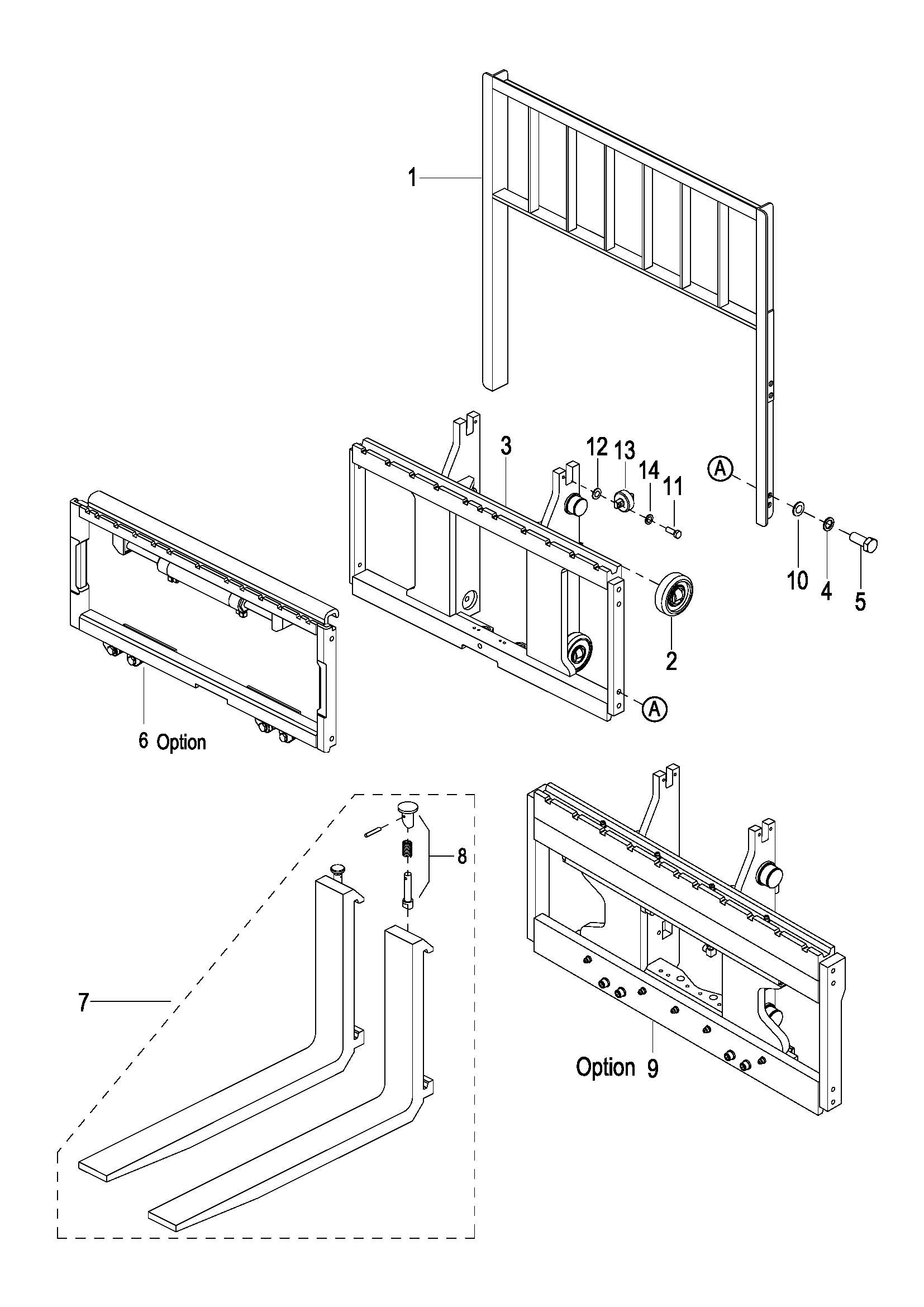 1

3

12 13

14

11

A

10 4 5

2

A

6 Option

8

7

Option 9