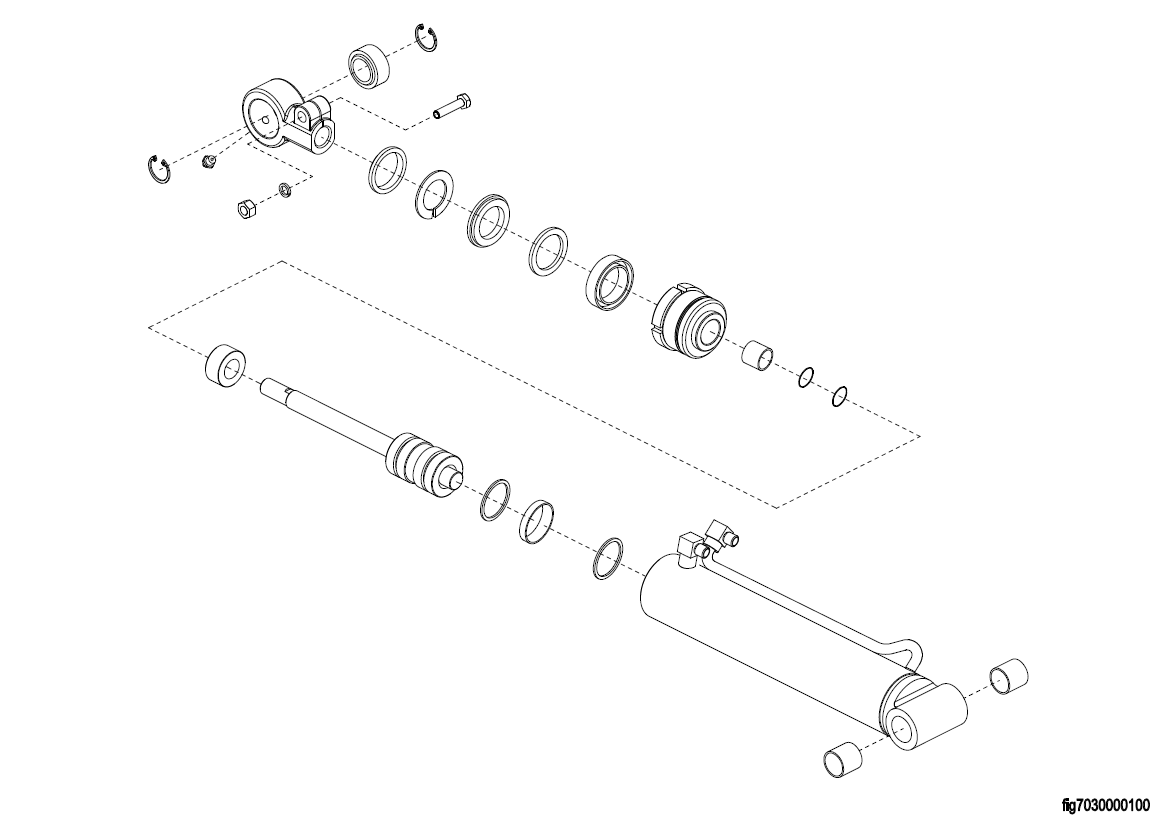 fig7030000100