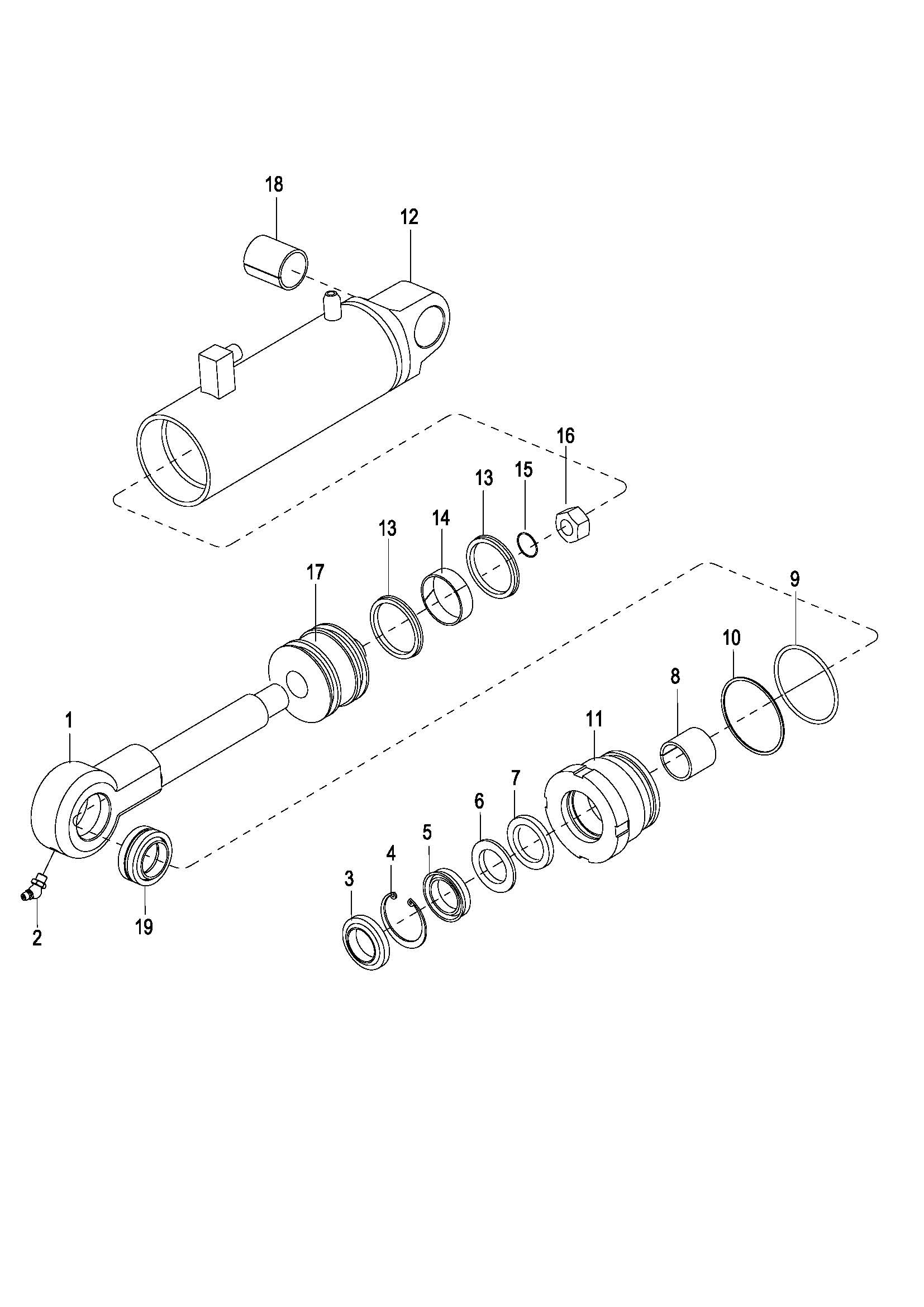 18
12
16
15
13
14
13
17
9
10
8
11
1
7
6
5
4
3
19
2